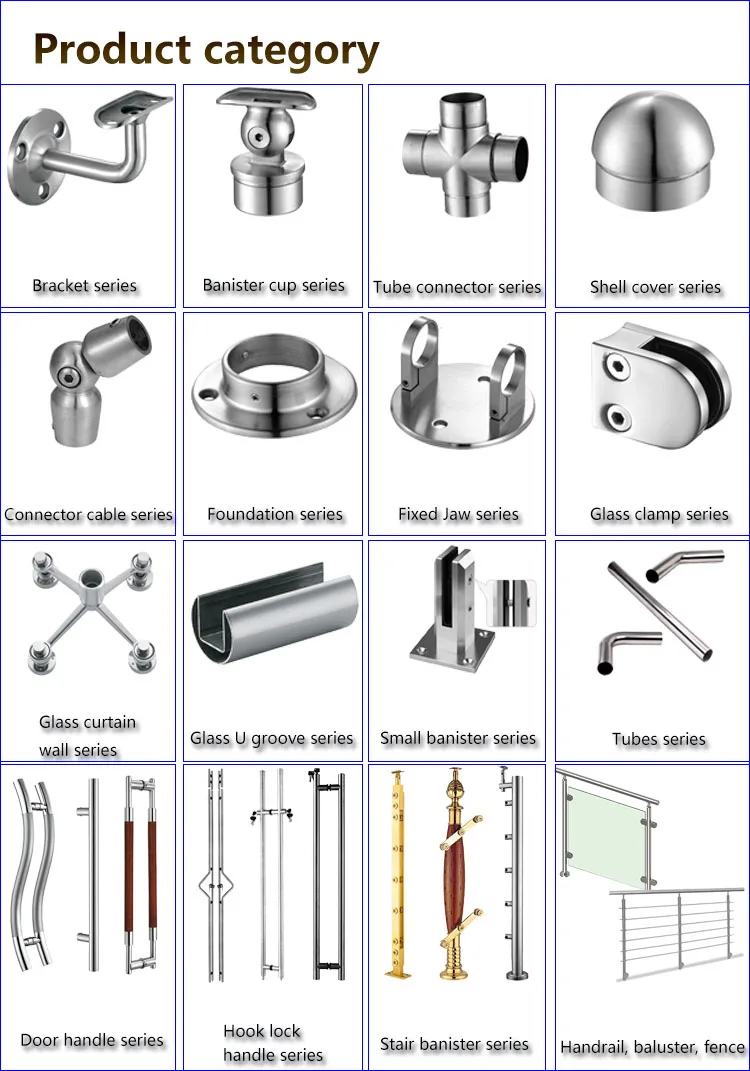 Product category

Bracket series

Banister cup series

Tube connector series

Shell cover series

Connector cable series

Foundation series

Fixed Jaw series

Glass clamp series

Glass curtain wall series

Glass U groove series

Small banister series

Tubes series

Door handle series

Hook lock handle series

Stair banister series

Handrail, baluster, fence