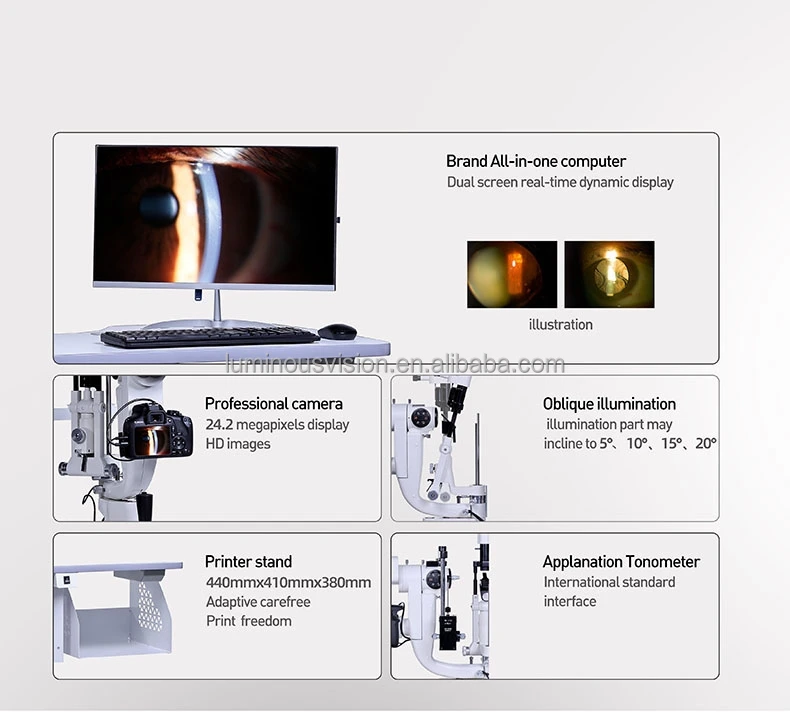 Brand All-in-one computer
Dual screen real-time dynamic display

illustration

luminousvision.en.alibaba.com

Professional camera
24.2 megapixels display
HD images

Oblique illumination
illumination part may
incline to 5°、10°、15°、20°

Printer stand
440mmx410mmx380mm
Adaptive carefree
Print freedom

Applanation Tonometer
International standard
interface