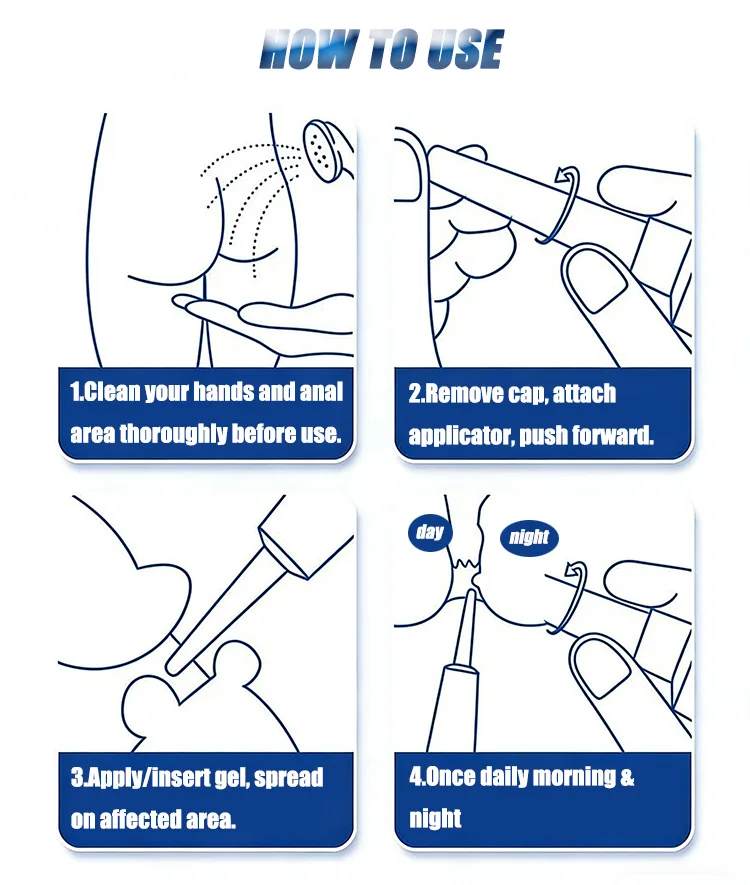 HOW TO USE

1.Clean your hands and anal area thoroughly before use.

2.Remove cap, attach applicator, push forward.

3.Apply/insert gel, spread on affected area.

day

night

4.Once daily morning & night