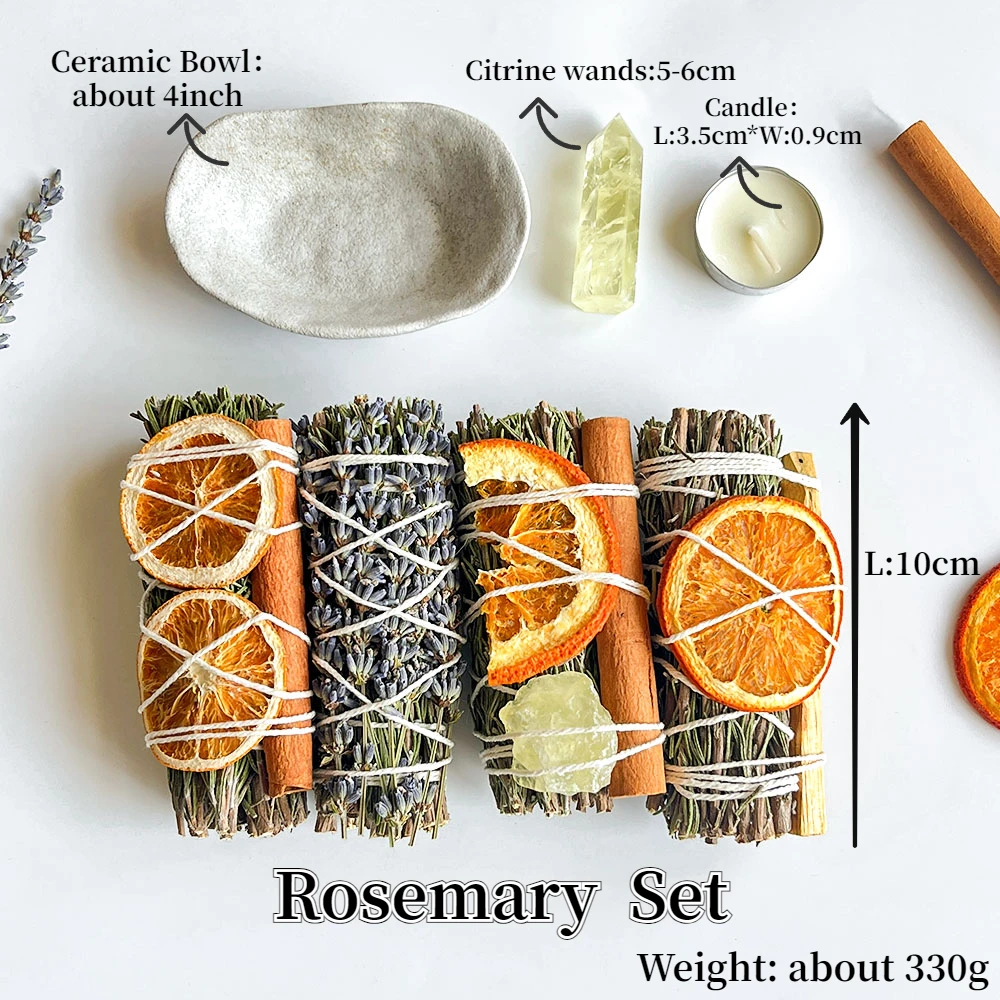 Ceramic Bowl:
about 4inch

Citrine wands:5-6cm

Candle:
L:3.5cm*W:0.9cm

L:10cm

Rosemary Set

Weight: about 330g