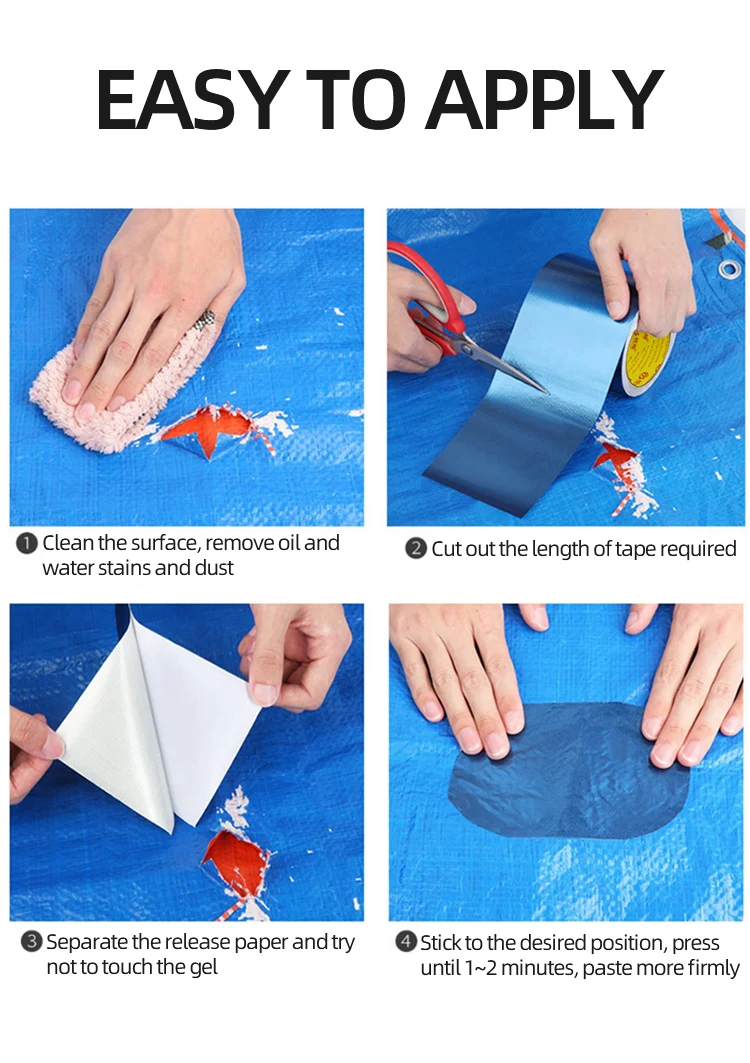 EASY TO APPLY

❶ Clean the surface, remove oil and water stains and dust

❷ Cut out the length of tape required

❸ Separate the release paper and try not to touch the gel

❹ Stick to the desired position, press until 1~2 minutes, paste more firmly