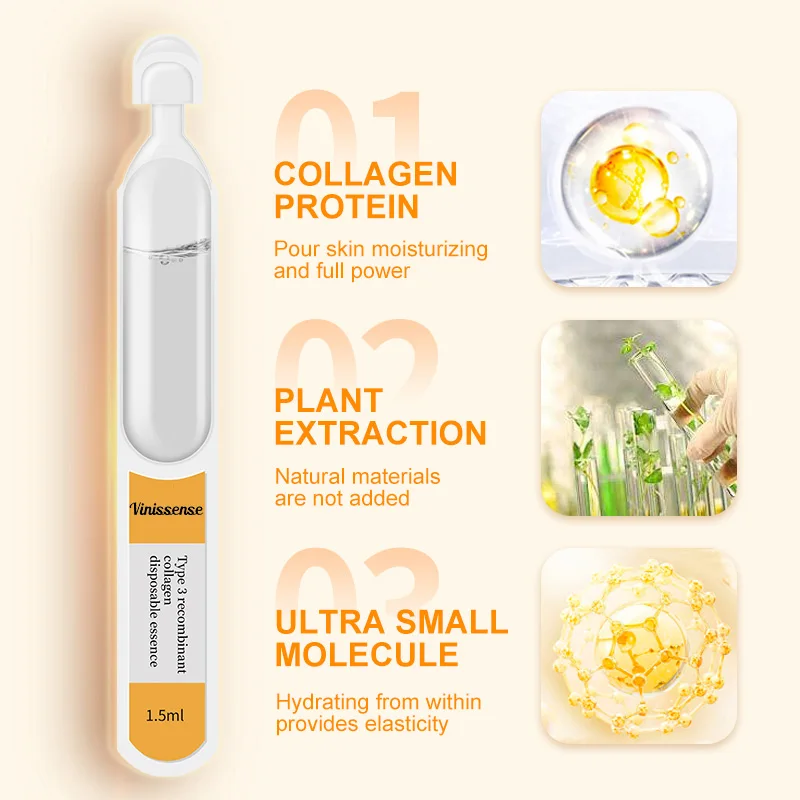 Vinissense

Type 3 recombinant collagen disposable essence

1.5ml

01

COLLAGEN PROTEIN

Pour skin moisturizing and full power

02

PLANT EXTRACTION

Natural materials are not added

03

ULTRA SMALL MOLECULE

Hydrating from within provides elasticity