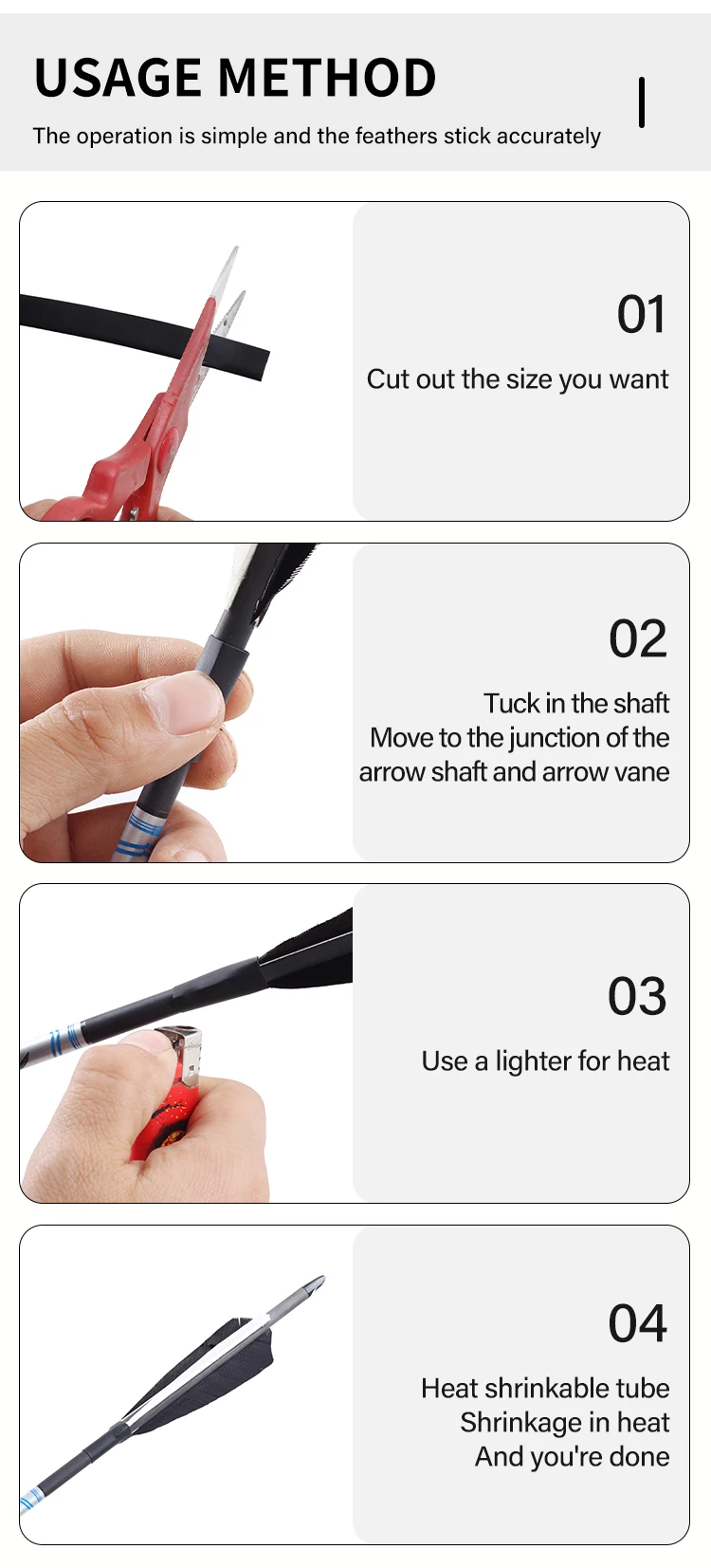 USAGE METHOD

The operation is simple and the feathers stick accurately

01

Cut out the size you want

02

Tuck in the shaft
Move to the junction of the arrow shaft and arrow vane

03

Use a lighter for heat

04

Heat shrinkable tube
Shrinkage in heat
And you're done