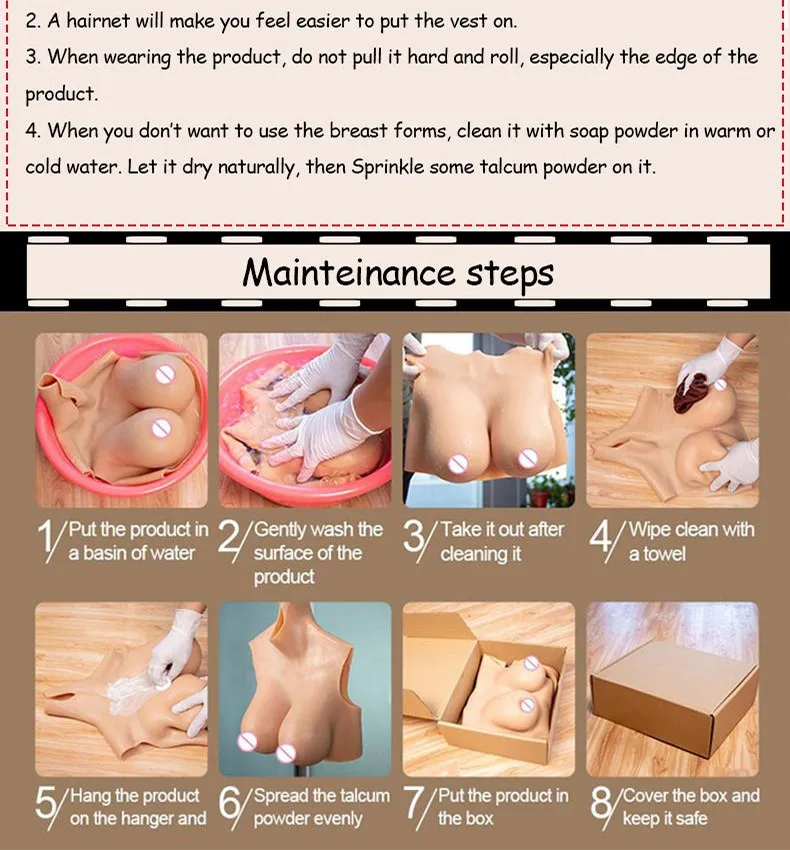 2. A hairnet will make you feel easier to put the vest on.

3. When wearing the product, do not pull it hard and roll, especially the edge of the product.

4. When you don't want to use the breast forms, clean it with soap powder in warm or cold water. Let it dry naturally, then Sprinkle some talcum powder on it.

Mainteinance steps

1/ Put the product in a basin of water

2/ Gently wash the surface of the product

3/ Take it out after cleaning it

4/ Wipe clean with a towel

5/ Hang the product on the hanger and

6/ Spread the talcum powder evenly

7/ Put the product in the box

8/ Cover the box and keep it safe