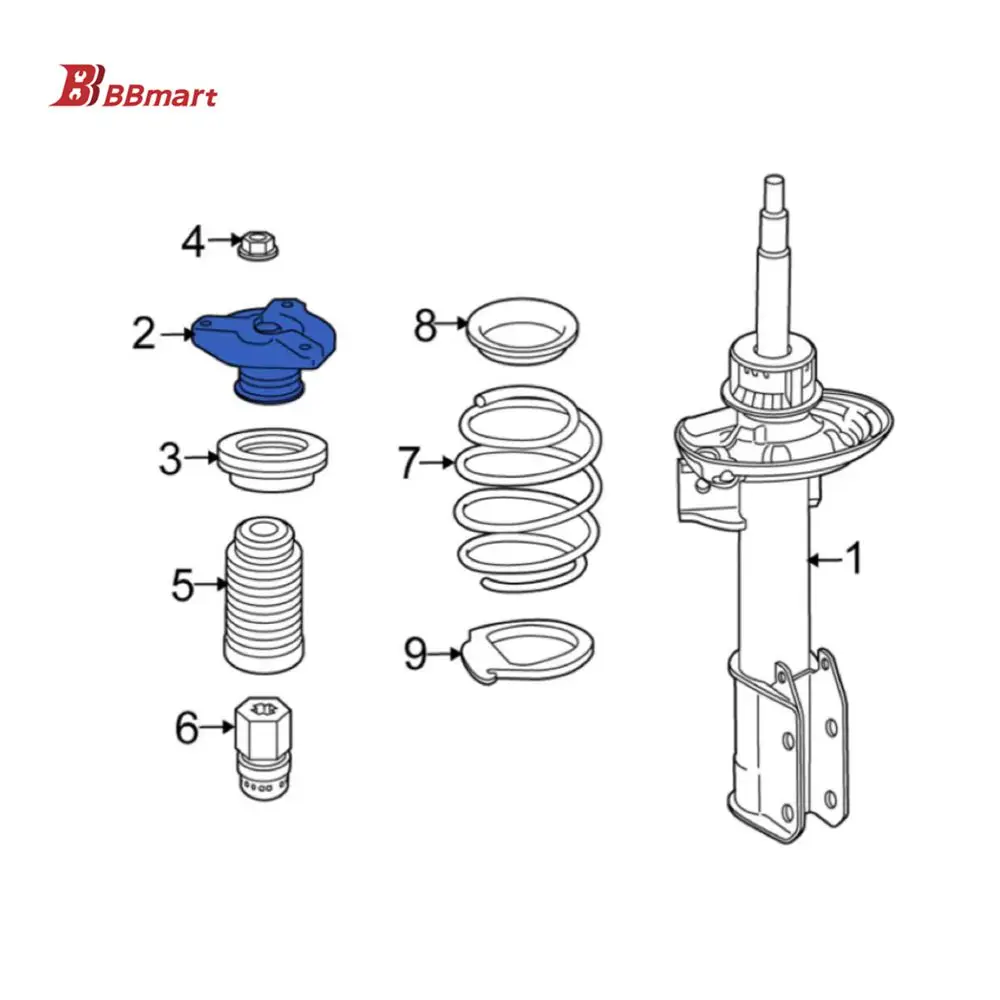 BBmart

4
2
3
5
6
8
7
9
1