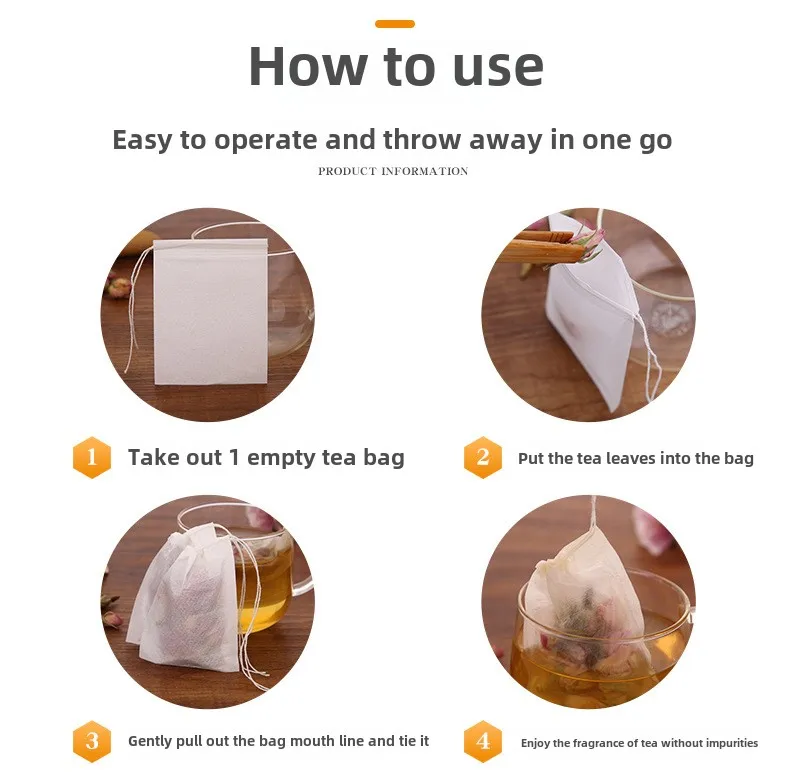 How to use

Easy to operate and throw away in one go

PRODUCT INFORMATION

1 Take out 1 empty tea bag

2 Put the tea leaves into the bag

3 Gently pull out the bag mouth line and tie it

4 Enjoy the fragrance of tea without impurities