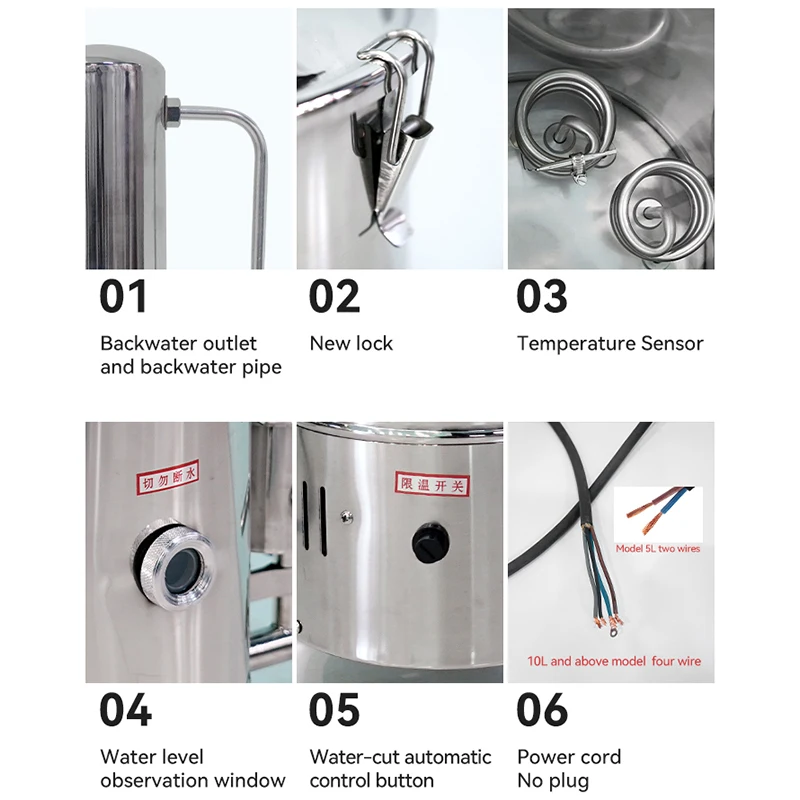 01

Backwater outlet and backwater pipe

02

New lock

03

Temperature Sensor

切勿断水

04

Water level observation window

限温开关

05

Water-cut automatic control button

Model 5L two wires

10L and above model four wire

06

Power cord
No plug