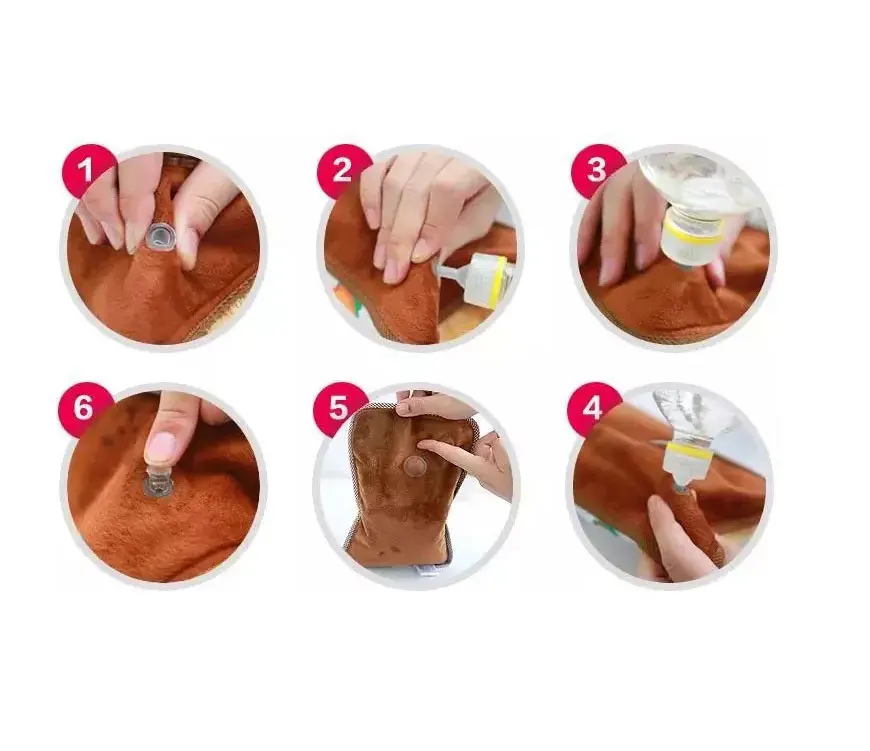 1

2

3

6

5

4