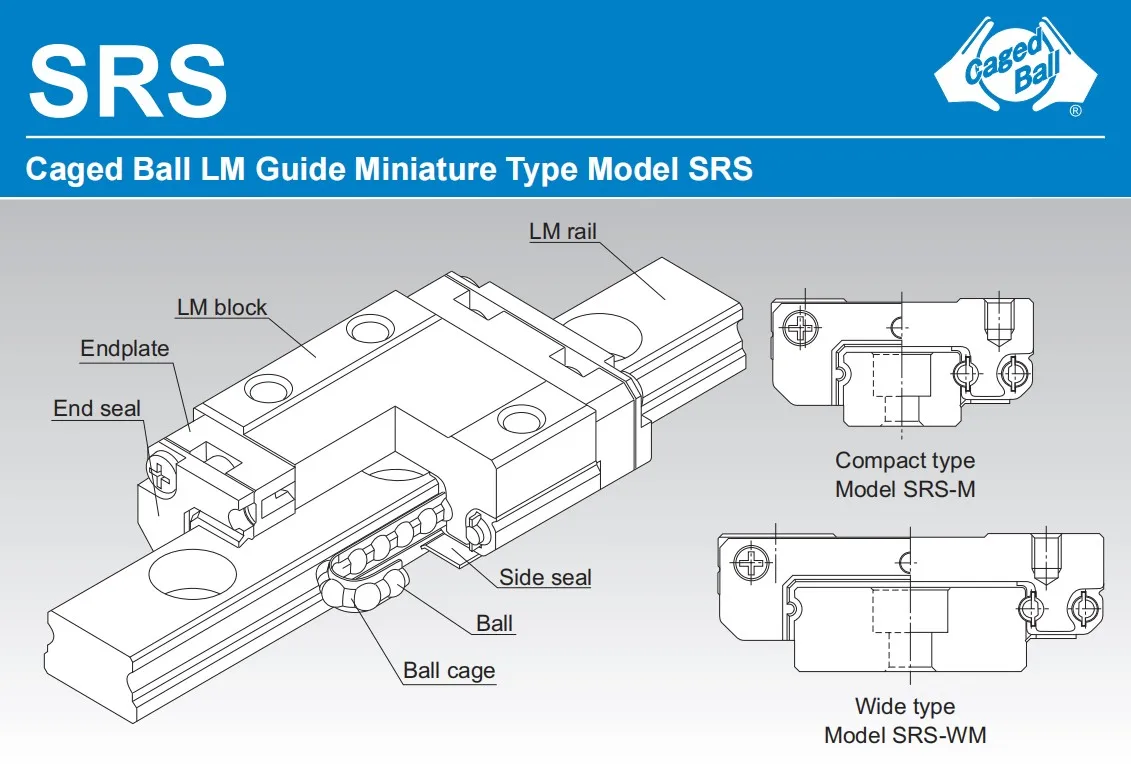 SRS

Caged Ball ®

Caged Ball LM Guide Miniature Type Model SRS

LM rail

LM block

Endplate

End seal

Side seal

Ball

Ball cage

Compact type
Model SRS-M

Wide type
Model SRS-WM