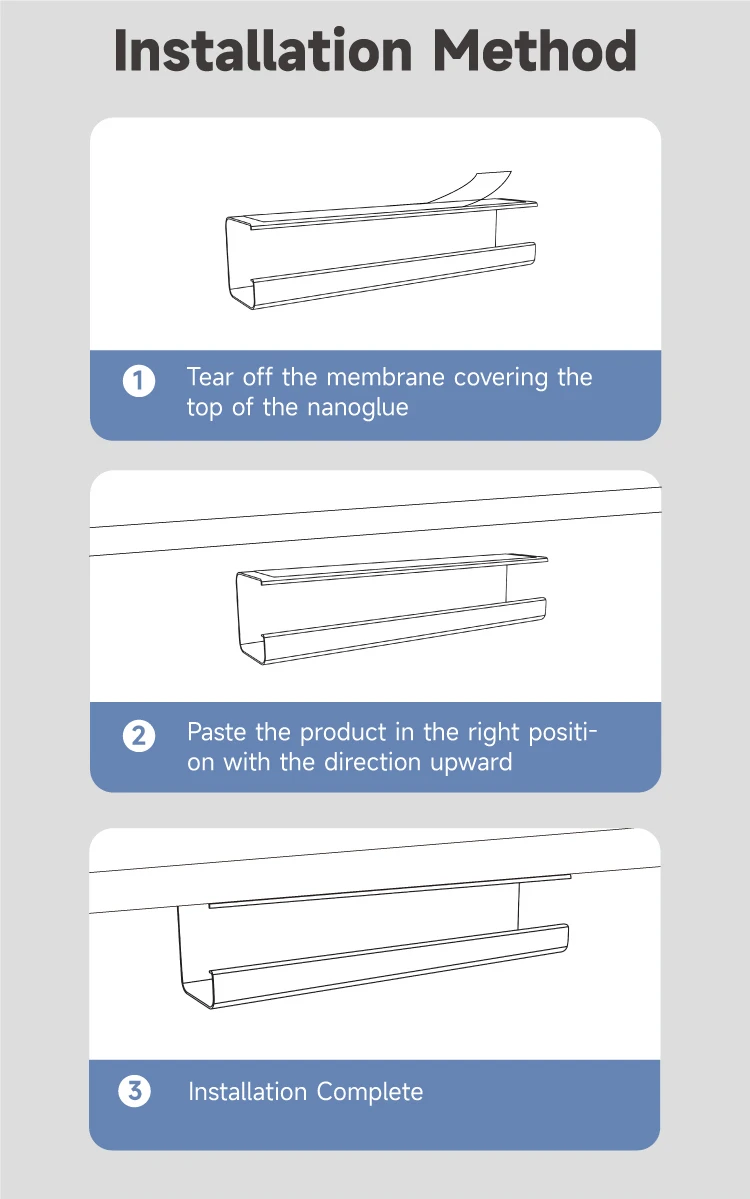 Installation Method

1 Tear off the membrane covering the top of the nanoglue

2 Paste the product in the right position with the direction upward

3 Installation Complete