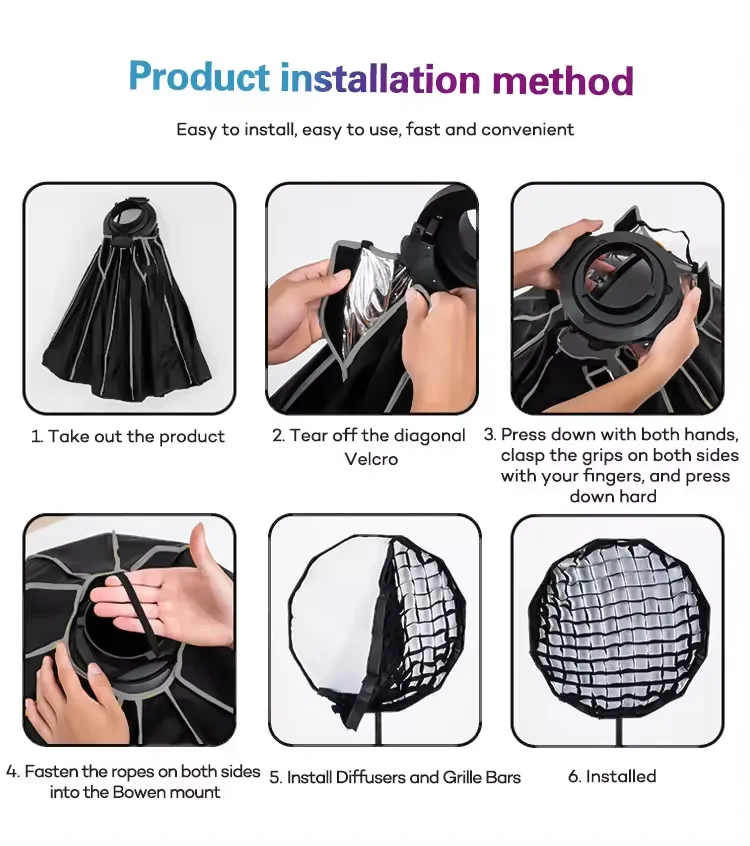 Product installation method

Easy to install, easy to use, fast and convenient

1. Take out the product

2. Tear off the diagonal Velcro

3. Press down with both hands, clasp the grips on both sides with your fingers, and press down hard

4. Fasten the ropes on both sides into the Bowen mount

5. Install Diffusers and Grille Bars

6. Installed