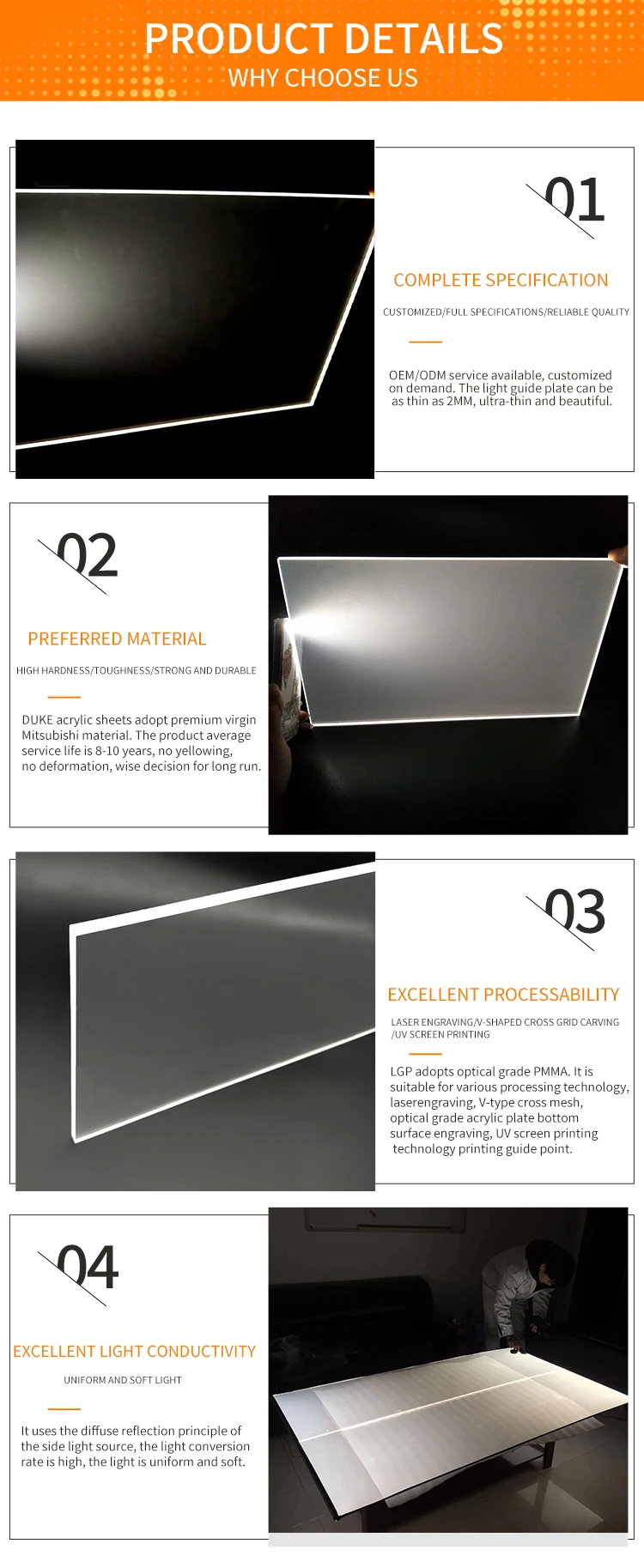 PRODUCT DETAILS
WHY CHOOSE US

01

COMPLETE SPECIFICATION

CUSTOMIZED/FULL SPECIFICATIONS/RELIABLE QUALITY

OEM/ODM service available, customized on demand. The light guide plate can be as thin as 2MM, ultra-thin and beautiful.

02

PREFERRED MATERIAL

HIGH HARDNESS/TOUGHNESS/STRONG AND DURABLE

DUKE acrylic sheets adopt premium virgin Mitsubishi material. The product average service life is 8-10 years, no yellowing, no deformation, wise decision for long run.

03

EXCELLENT PROCESSABILITY

LASER ENGRAVING/V-SHAPED CROSS GRID CARVING /UV SCREEN PRINTING

LGP adopts optical grade PMMA. It is suitable for various processing technology, laserengraving, V-type cross mesh, optical grade acrylic plate bottom surface engraving, UV screen printing technology printing guide point.

04

EXCELLENT LIGHT CONDUCTIVITY

UNIFORM AND SOFT LIGHT

It uses the diffuse reflection principle of the side light source, the light conversion rate is high, the light is uniform and soft.