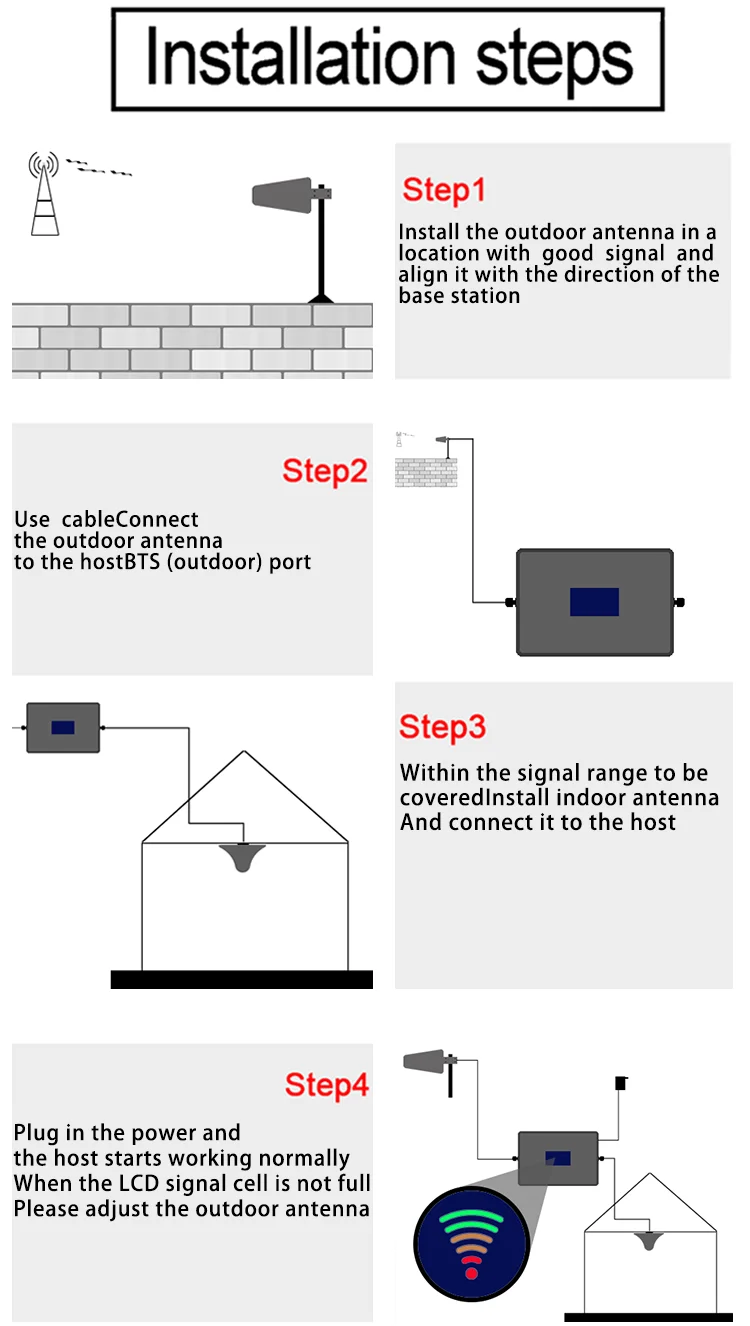 Installation steps

Step1

Install the outdoor antenna in a location with good signal and align it with the direction of the base station

Step2

Use cableConnect the outdoor antenna to the hostBTS (outdoor) port

Step3

Within the signal range to be coveredInstall indoor antenna And connect it to the host

Step4

Plug in the power and the host starts working normally When the LCD signal cell is not full Please adjust the outdoor antenna