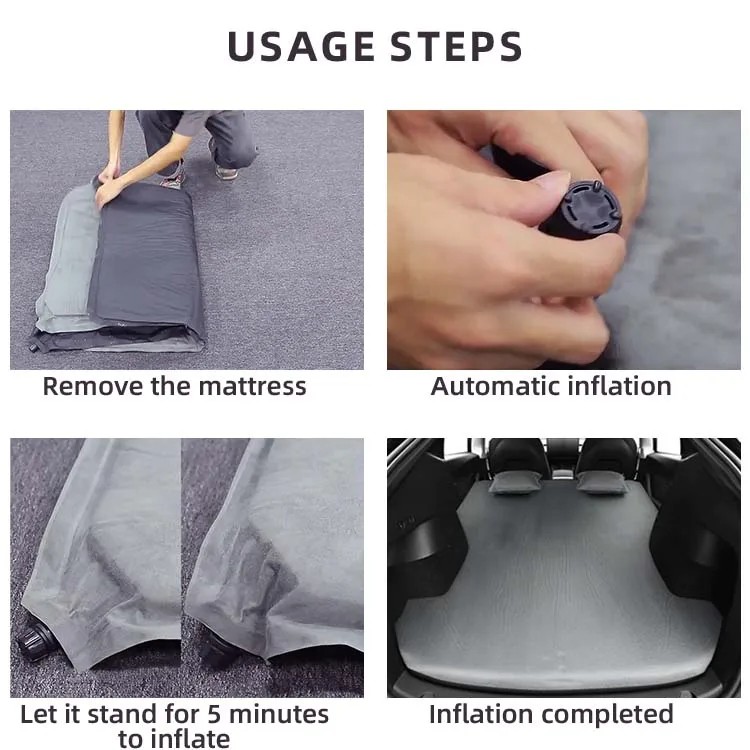 USAGE STEPS

Remove the mattress

Automatic inflation

Let it stand for 5 minutes to inflate

Inflation completed