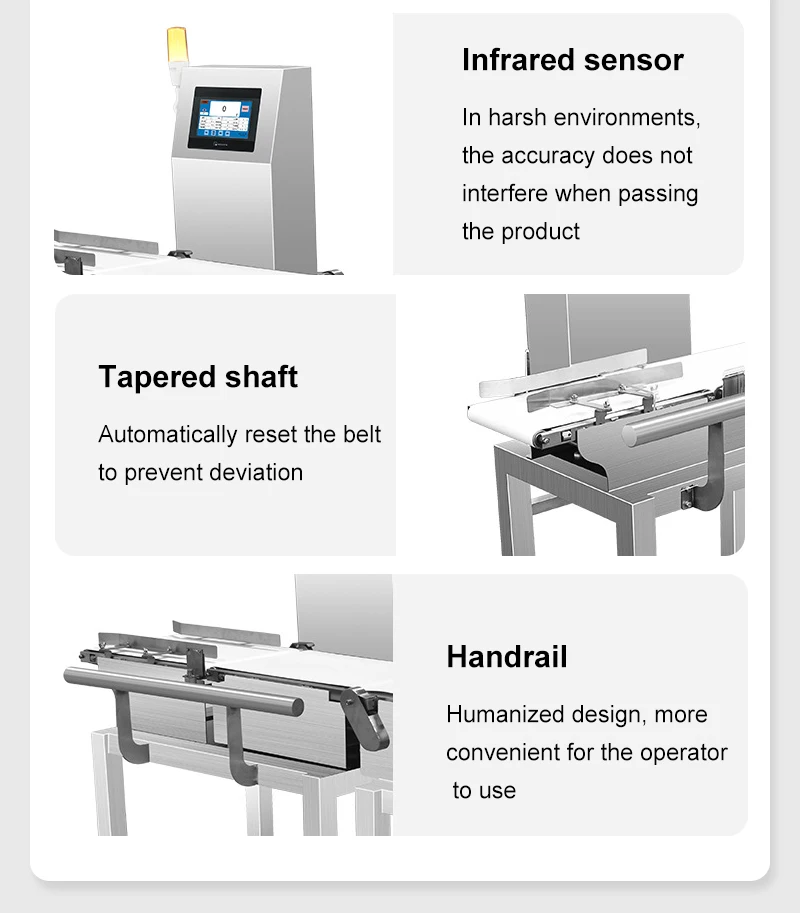 Infrared sensor

In harsh environments, the accuracy does not interfere when passing the product

Tapered shaft

Automatically reset the belt to prevent deviation

Handrail

Humanized design, more convenient for the operator to use