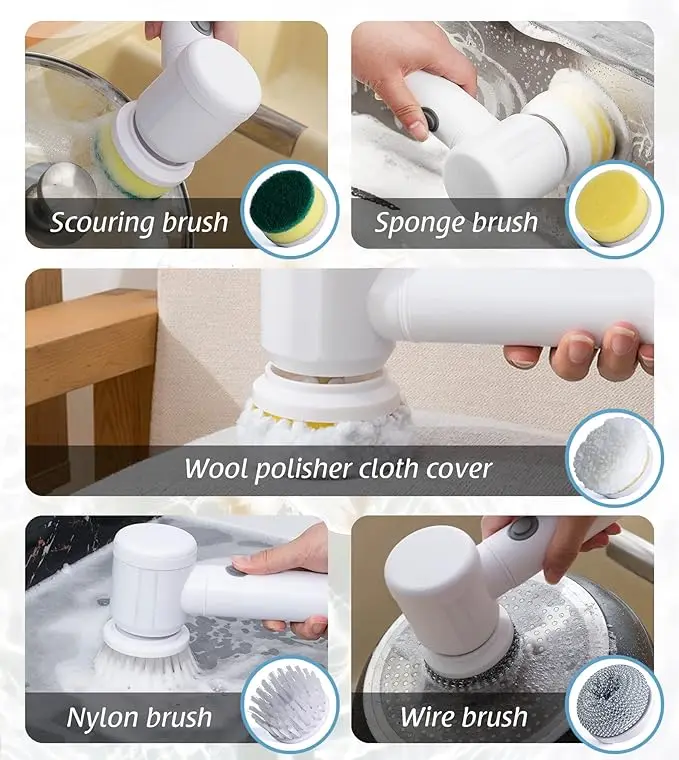 Scouring brush

Sponge brush

Wool polisher cloth cover

Nylon brush

Wire brush