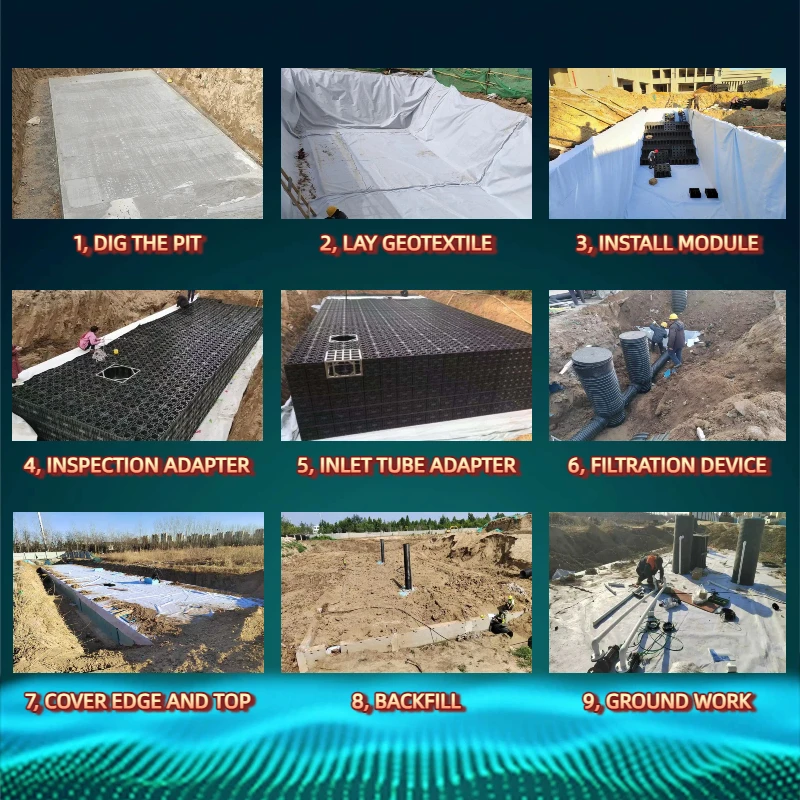 1, DIG THE PIT

2, LAY GEOTEXTILE

3, INSTALL MODULE

4, INSPECTION ADAPTER

5, INLET TUBE ADAPTER

6, FILTRATION DEVICE

7, COVER EDGE AND TOP

8, BACKFILL

9, GROUND WORK