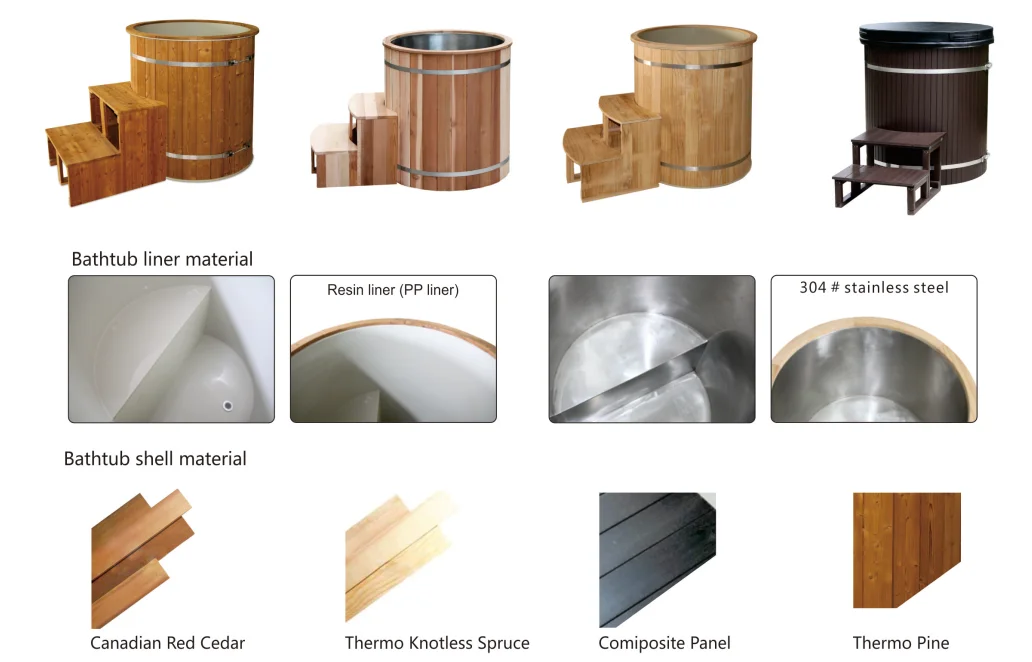 Bathtub liner material

Resin liner (PP liner)

304 # stainless steel

Bathtub shell material

Canadian Red Cedar

Thermo Knotless Spruce

Comiposite Panel

Thermo Pine