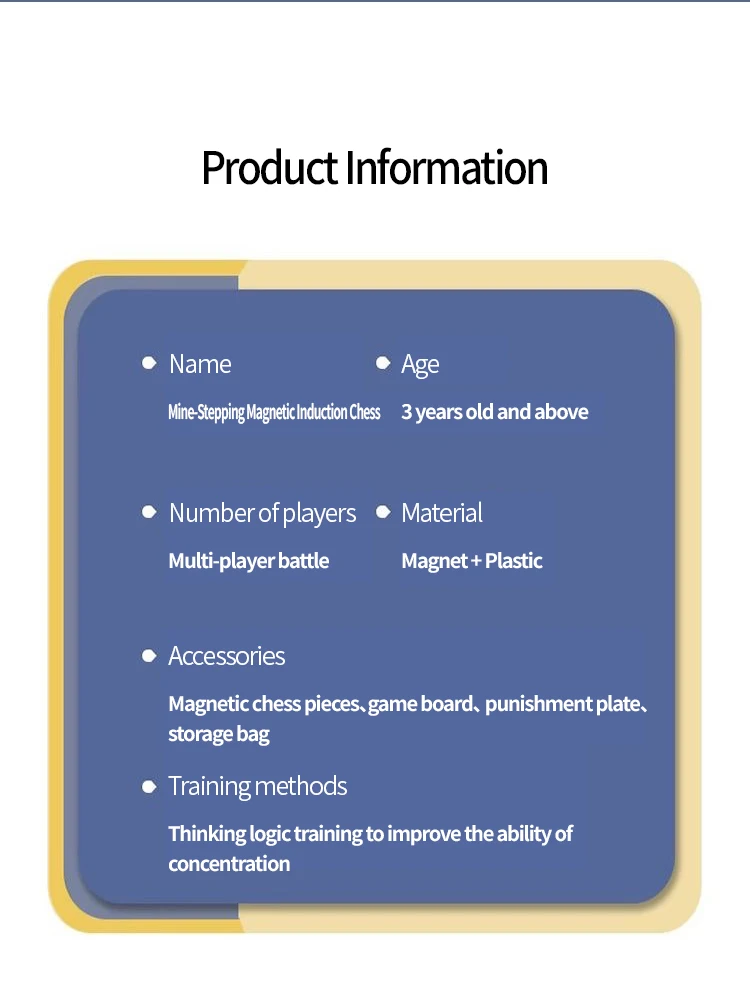 Product Information

• Name

Mine-Stepping Magnetic Induction Chess

• Age

3 years old and above

• Number of players

Multi-player battle

• Material

Magnet + Plastic

• Accessories

Magnetic chess pieces、game board、punishment plate、storage bag

• Training methods

Thinking logic training to improve the ability of concentration