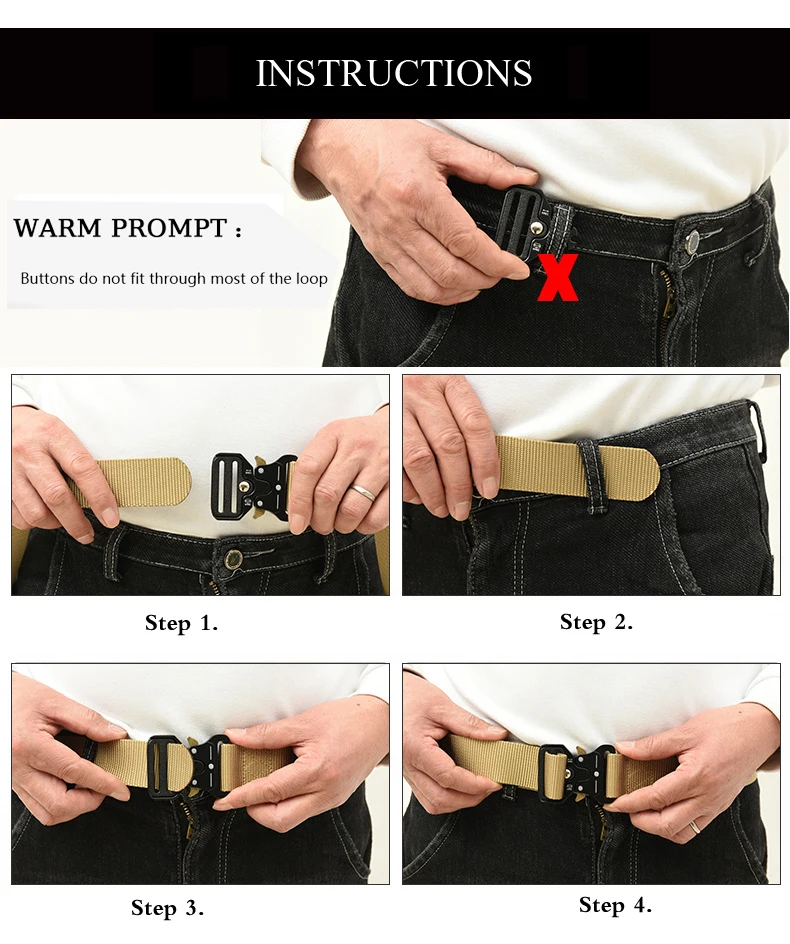 INSTRUCTIONS

WARM PROMPT :

Buttons do not fit through most of the loop

X

Step 1.

Step 2.

Step 3.

Step 4.