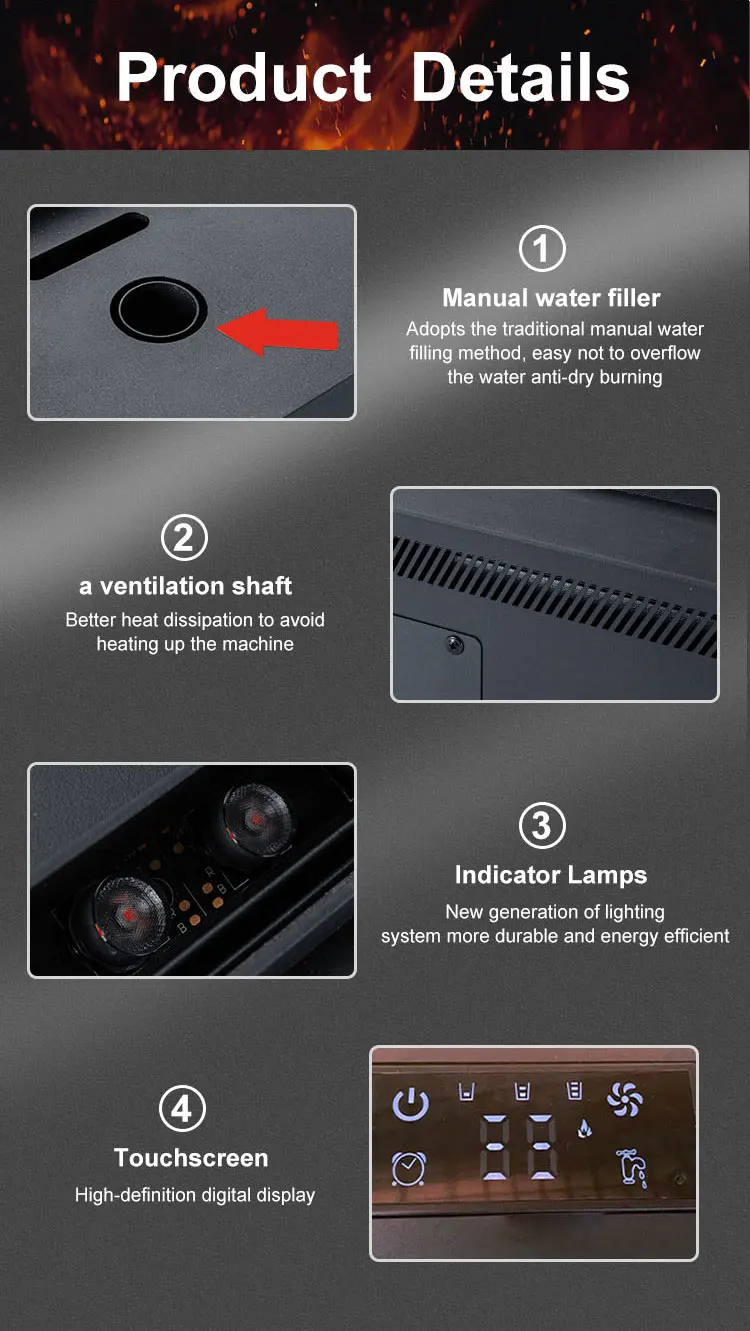 Product Details

1
Manual water filler
Adopts the traditional manual water filling method, easy not to overflow the water anti-dry burning

2
a ventilation shaft
Better heat dissipation to avoid heating up the machine

3
Indicator Lamps
New generation of lighting system more durable and energy efficient

4
Touchscreen
High-definition digital display