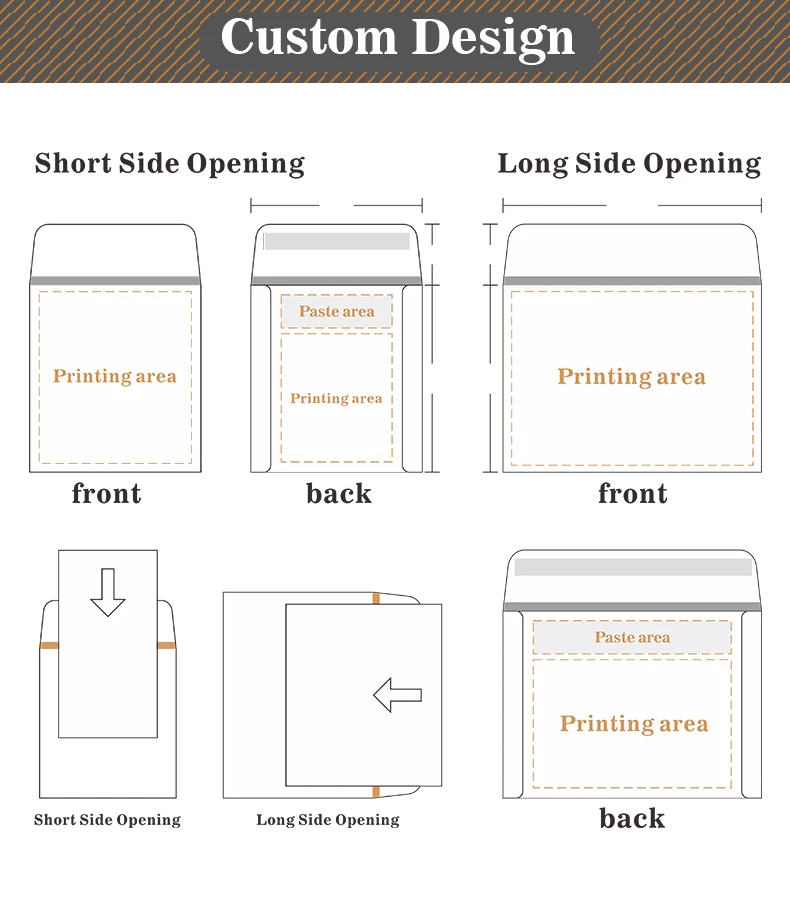 Custom Design

Short Side Opening

Long Side Opening

Printing area

front

Paste area

Printing area

back

Printing area

front

Short Side Opening

Long Side Opening

Paste area

Printing area

back