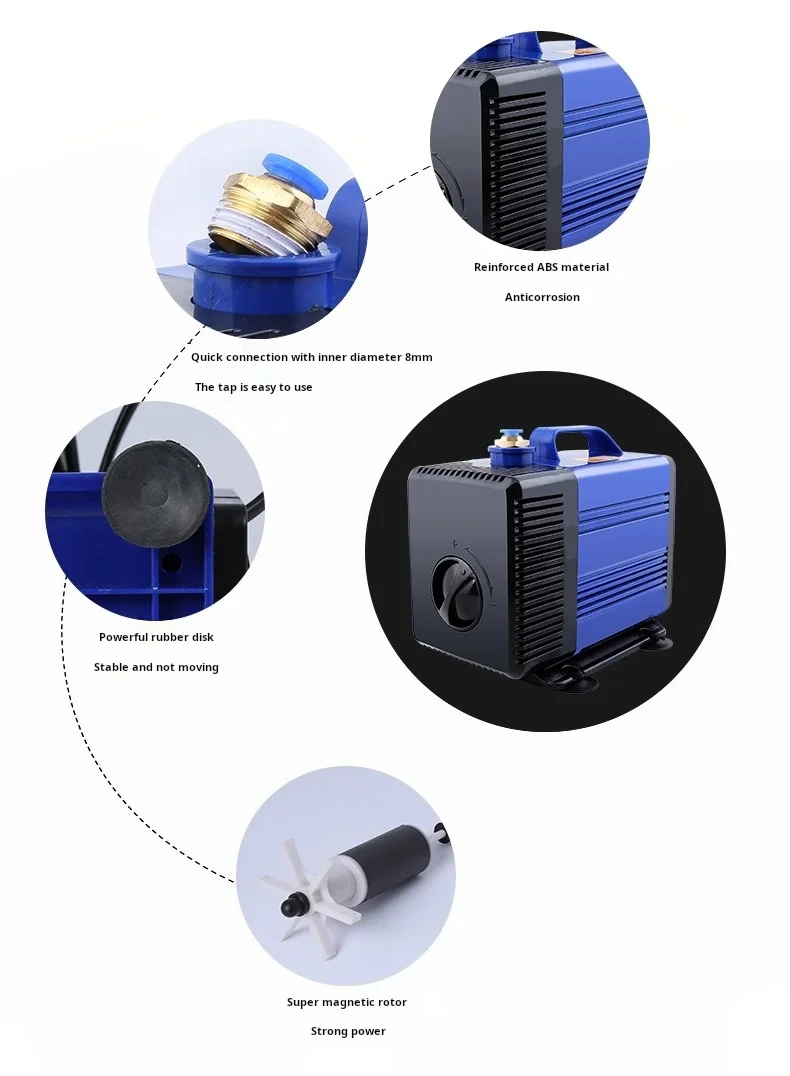 Reinforced ABS material

Anticorrosion

Quick connection with inner diameter 8mm

The tap is easy to use

Powerful rubber disk

Stable and not moving

Super magnetic rotor

Strong power