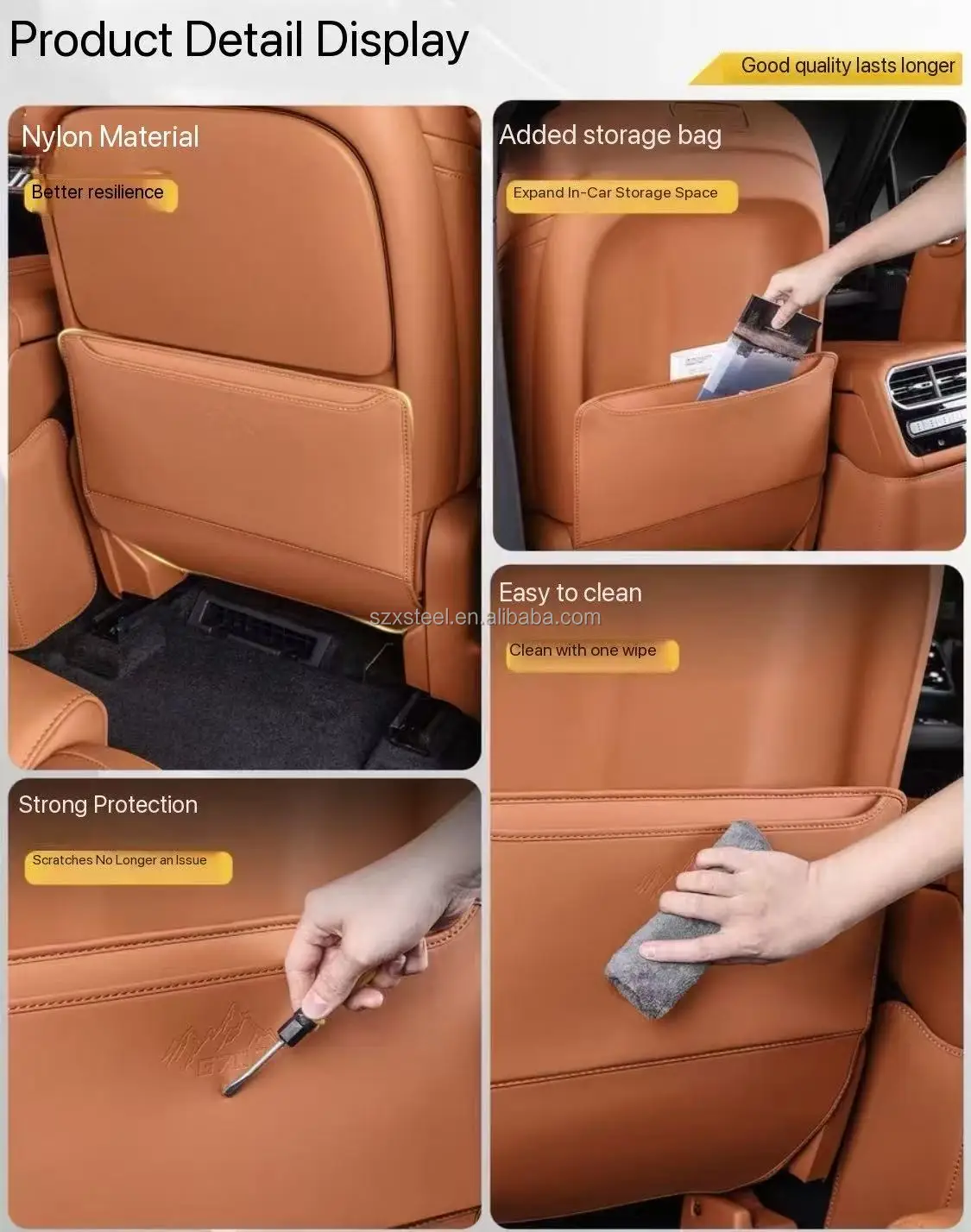 Product Detail Display

Good quality lasts longer

Nylon Material

Better resilience

Added storage bag

Expand In-Car Storage Space

Easy to clean

szxsteel.en.alibaba.com

Clean with one wipe

Strong Protection

Scratches No Longer an Issue