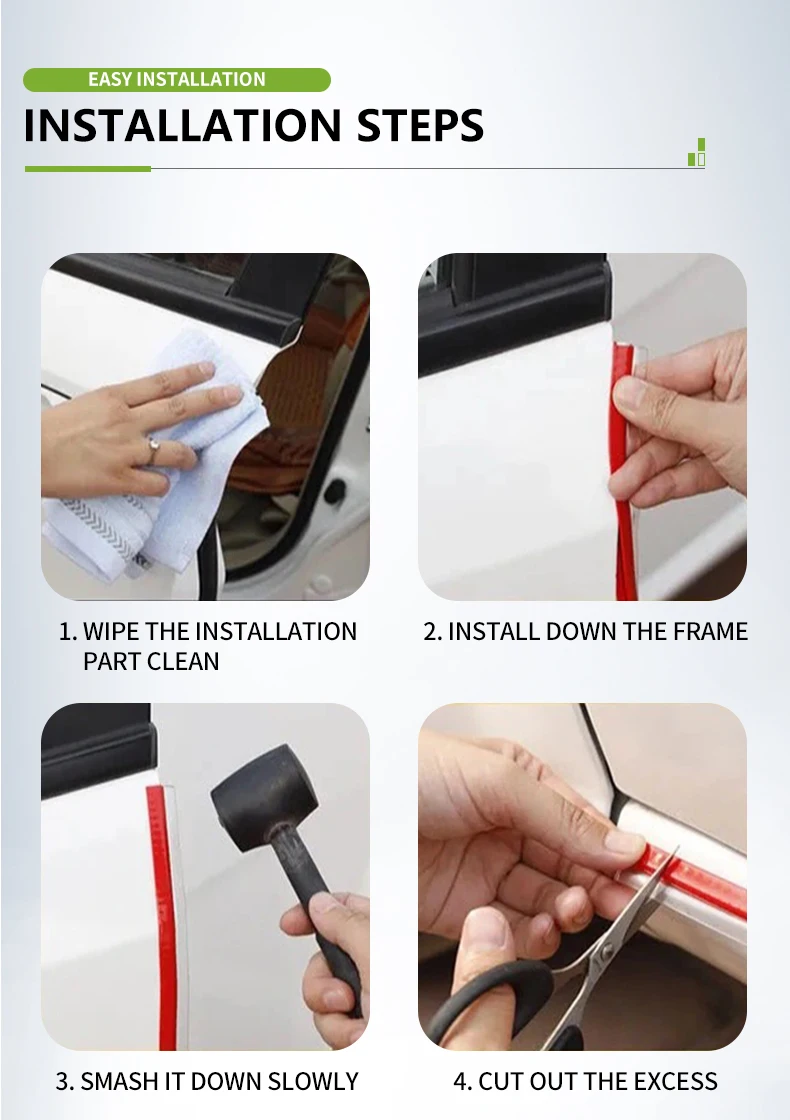 EASY INSTALLATION

INSTALLATION STEPS

1. WIPE THE INSTALLATION PART CLEAN

2. INSTALL DOWN THE FRAME

3. SMASH IT DOWN SLOWLY

4. CUT OUT THE EXCESS