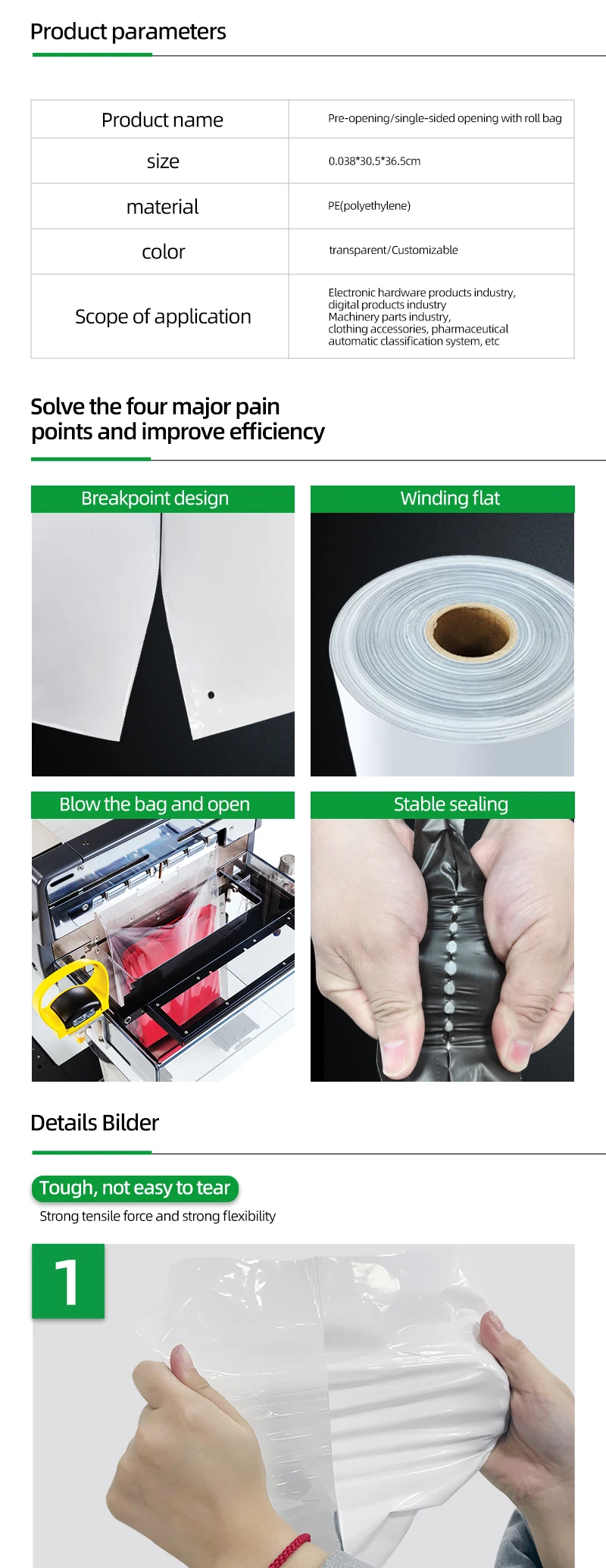 Product parameters

| Product name | Pre-opening/single-sided opening with roll bag |
|---|---|
| size | 0.038*30.5*36.5cm |
| material | PE(polyethylene) |
| color | transparent/Customizable |
| Scope of application | Electronic hardware products industry, digital products industry Machinery parts industry, clothing accessories, pharmaceutical automatic classification system, etc |

Solve the four major pain points and improve efficiency

Breakpoint design

Winding flat

Blow the bag and open

Stable sealing

Details Bilder

Tough, not easy to tear

Strong tensile force and strong flexibility

1