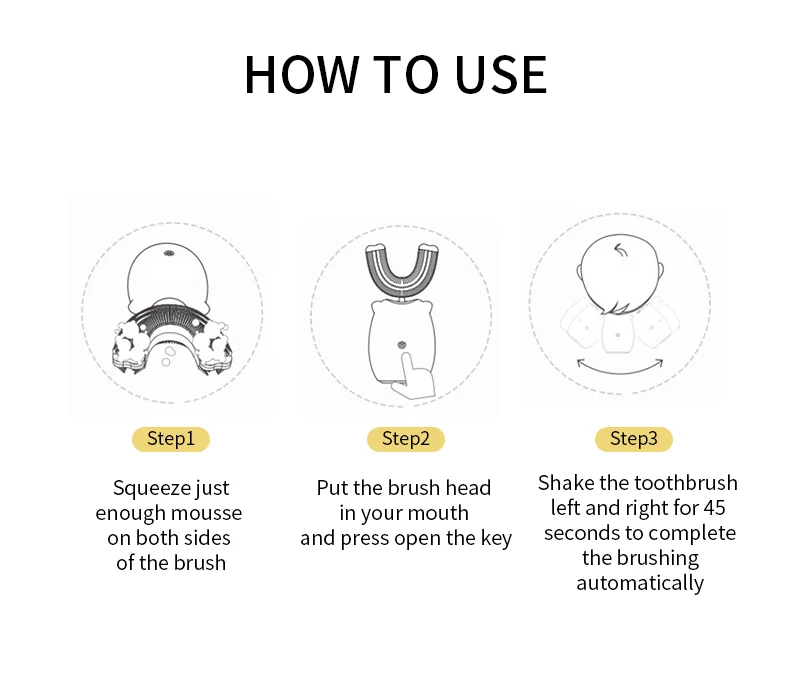 HOW TO USE

Step1

Squeeze just enough mousse on both sides of the brush

Step2

Put the brush head in your mouth and press open the key

Step3

Shake the toothbrush left and right for 45 seconds to complete the brushing automatically