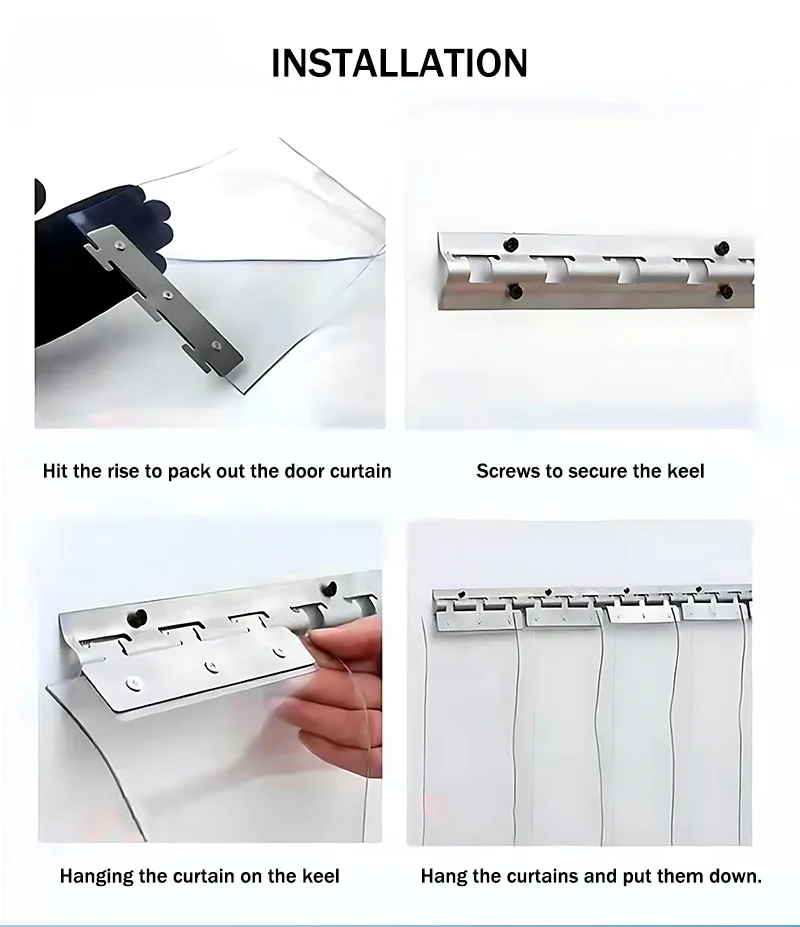 INSTALLATION

Hit the rise to pack out the door curtain

Screws to secure the keel

Hanging the curtain on the keel

Hang the curtains and put them down.