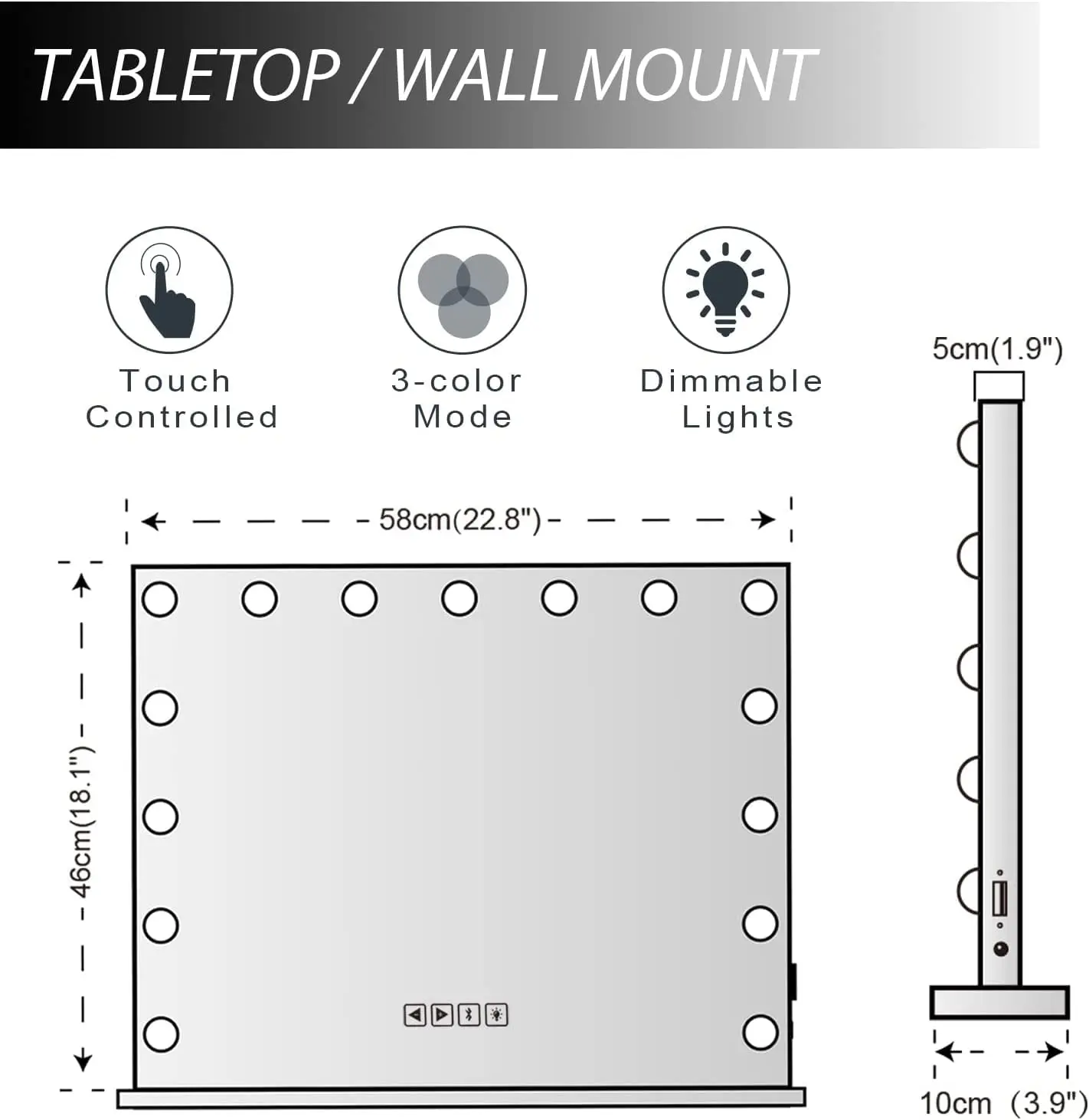 TABLETOP / WALL MOUNT

Touch Controlled

3-color Mode

Dimmable Lights

5cm(1.9")

58cm(22.8")

46cm(18.1")

10cm (3.9")