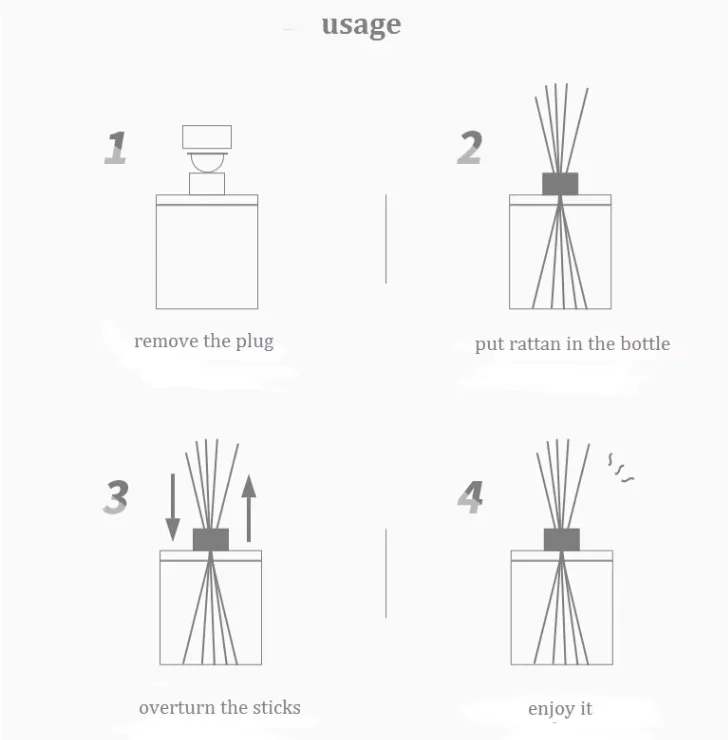 usage

1

remove the plug

2

put rattan in the bottle

3

overturn the sticks

4

enjoy it