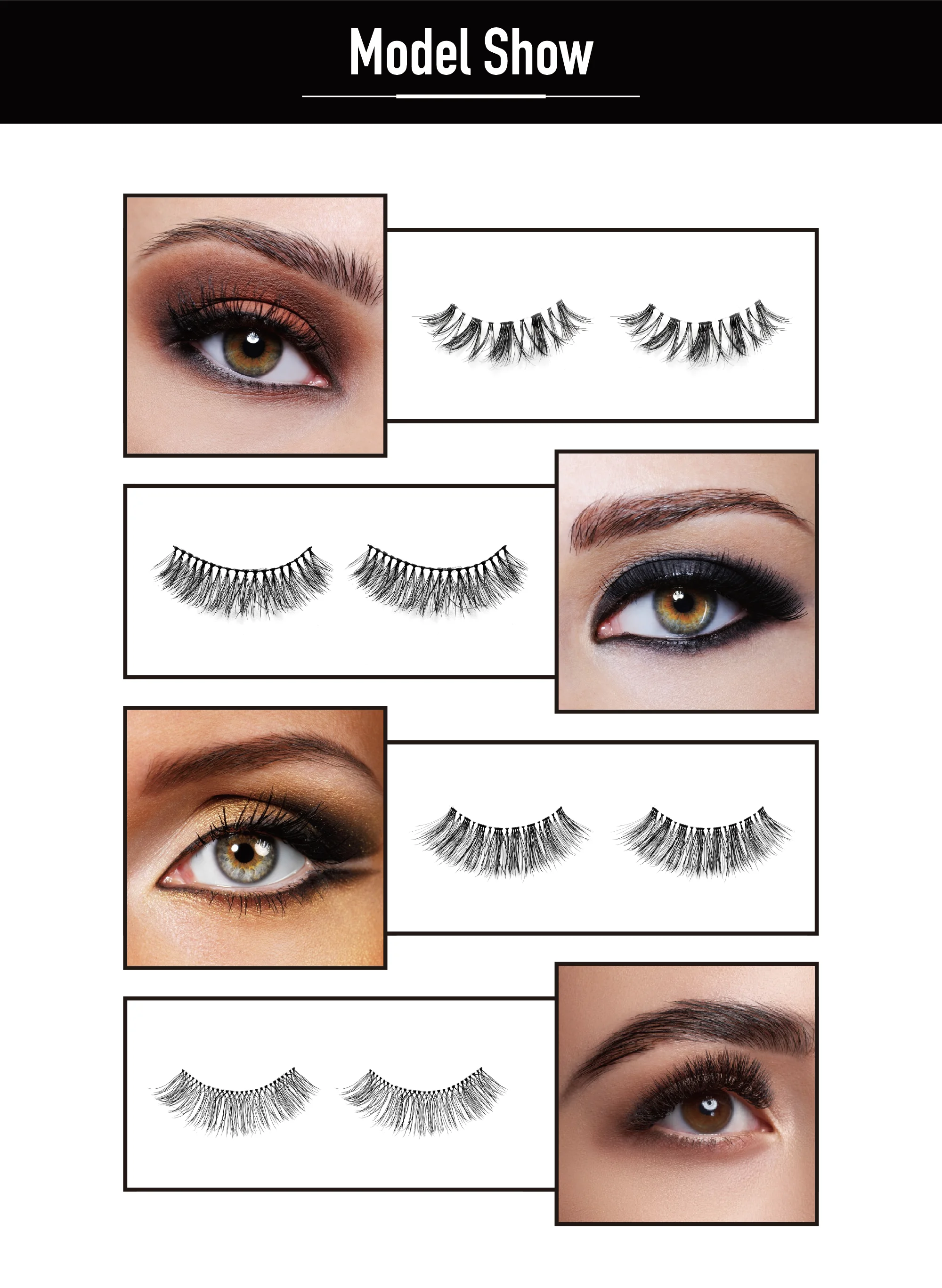 Model Show