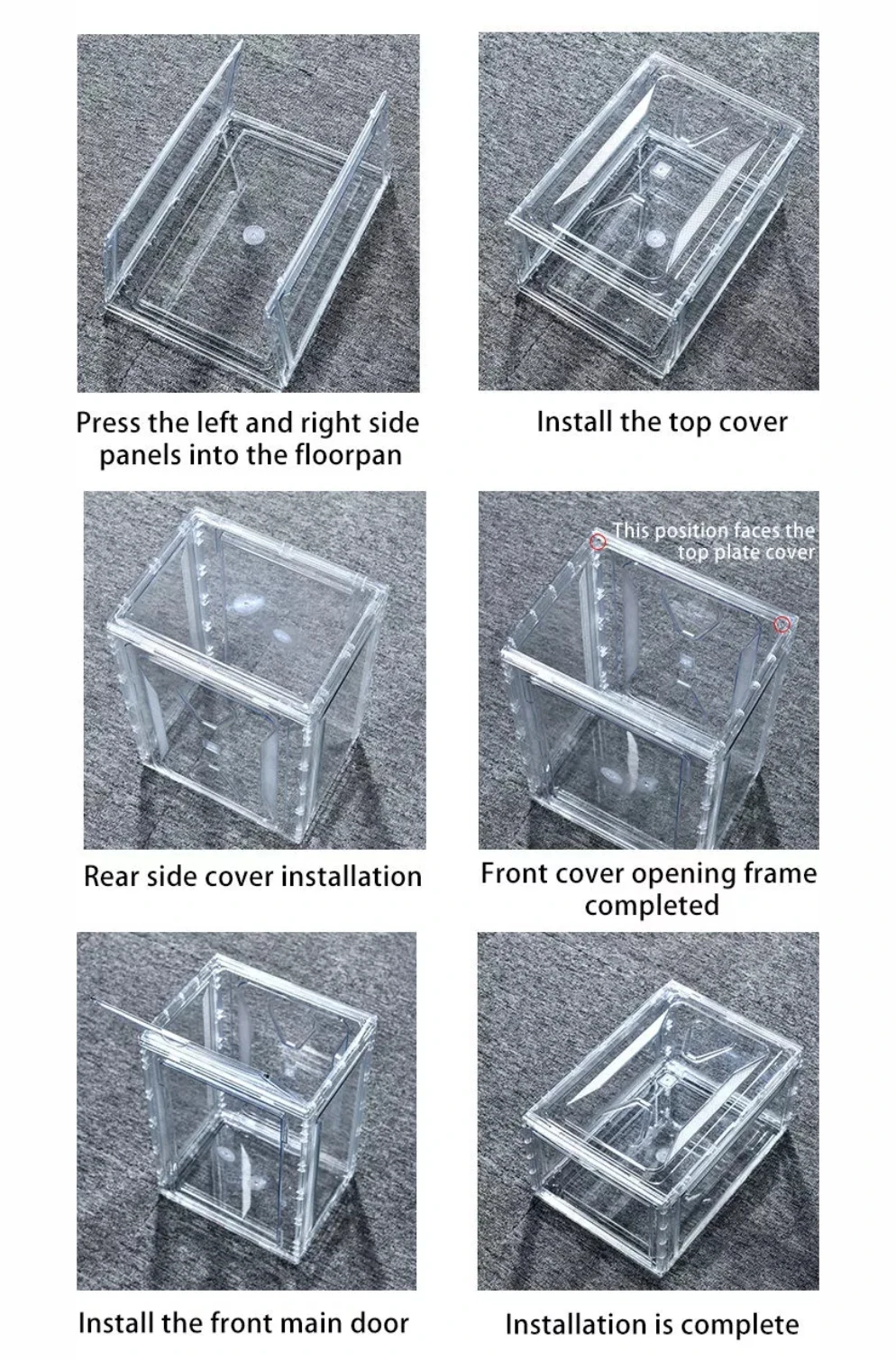 Press the left and right side panels into the floorpan

Install the top cover

Rear side cover installation

This position faces the top plate cover

Front cover opening frame completed

Install the front main door

Installation is complete