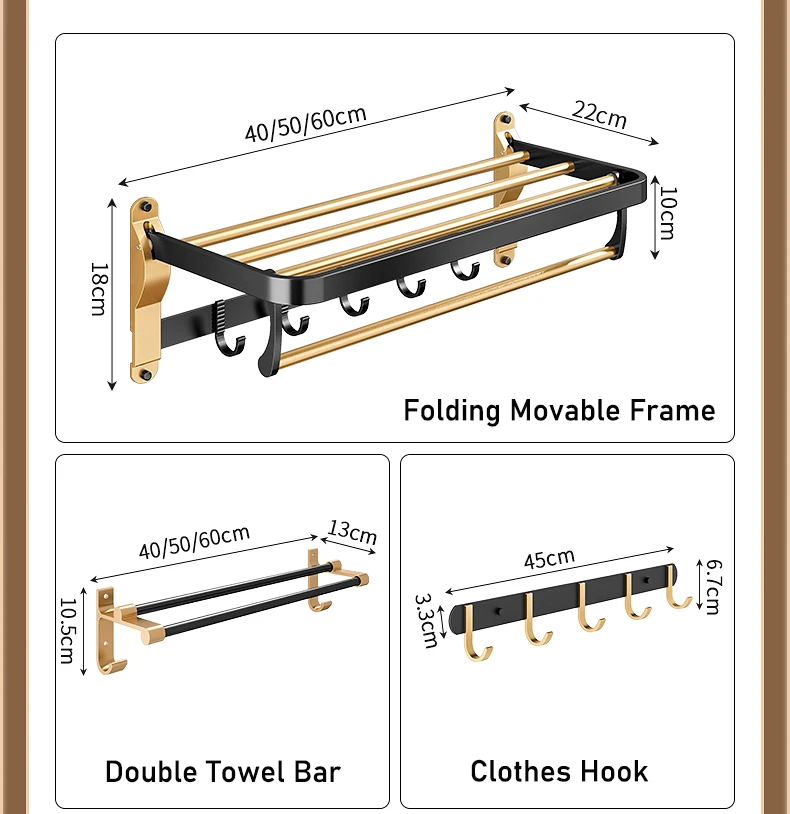 40/50/60cm
22cm
10cm
18cm
Folding Movable Frame

40/50/60cm
13cm
10.5cm
Double Towel Bar

45cm
6.7cm
3.3cm
Clothes Hook