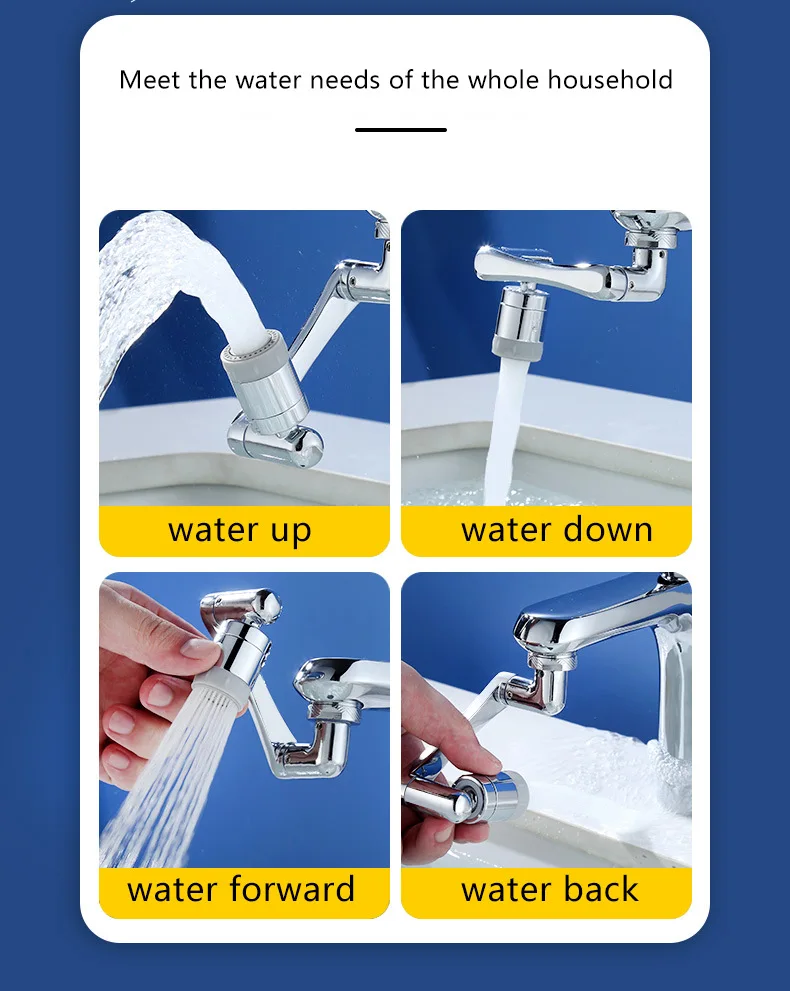 Meet the water needs of the whole household

water up

water down

water forward

water back