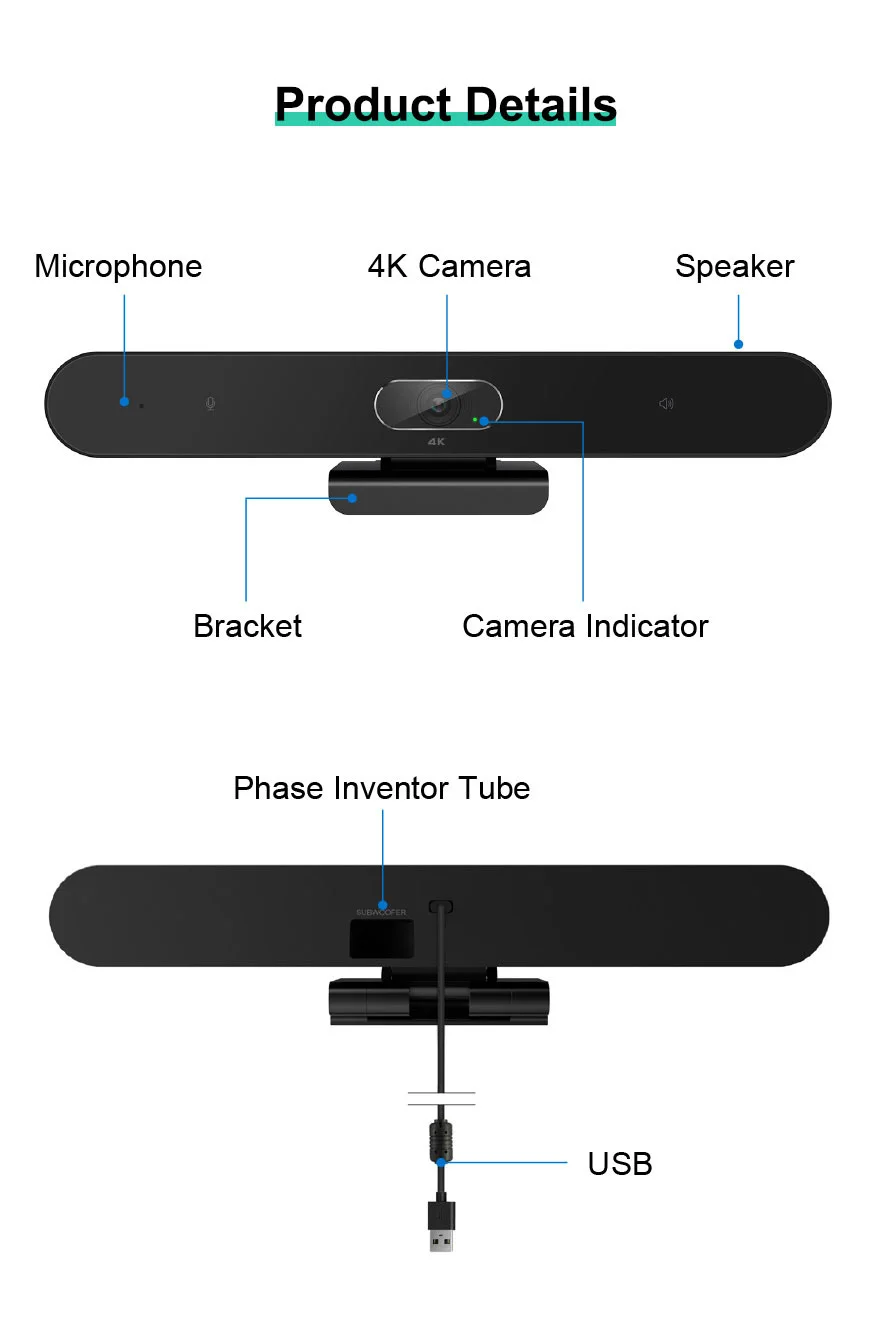 Product Details

Microphone

4K Camera

Speaker

4K

Bracket

Camera Indicator

Phase Inventor Tube

SUBWOOFER

USB