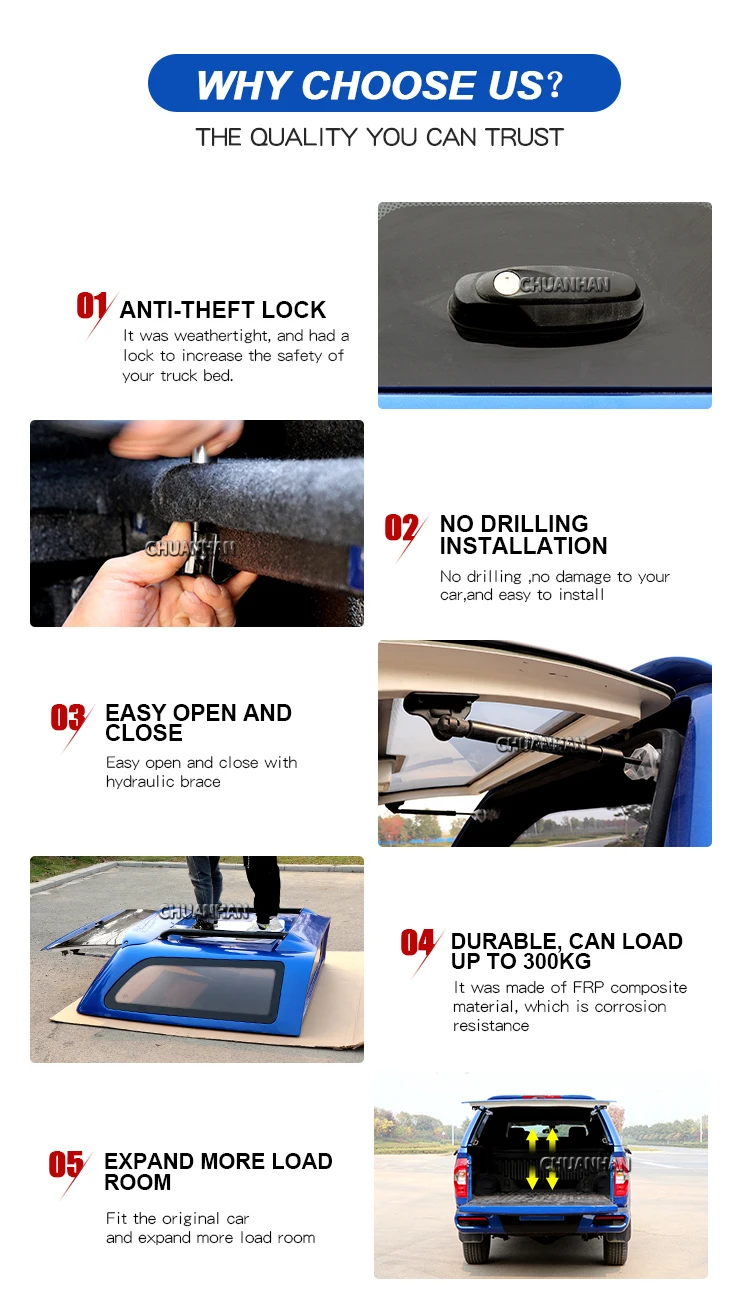 WHY CHOOSE US?
THE QUALITY YOU CAN TRUST

01 ANTI-THEFT LOCK
It was weathertight, and had a lock to increase the safety of your truck bed.

CHUANHAN

CHUANHAN

02 NO DRILLING INSTALLATION
No drilling ,no damage to your car,and easy to install

03 EASY OPEN AND CLOSE
Easy open and close with hydraulic brace

CHUANHAN

CHUANHAN

04 DURABLE, CAN LOAD UP TO 300KG
It was made of FRP composite material, which is corrosion resistance

05 EXPAND MORE LOAD ROOM
Fit the original car and expand more load room

CHUANHAN