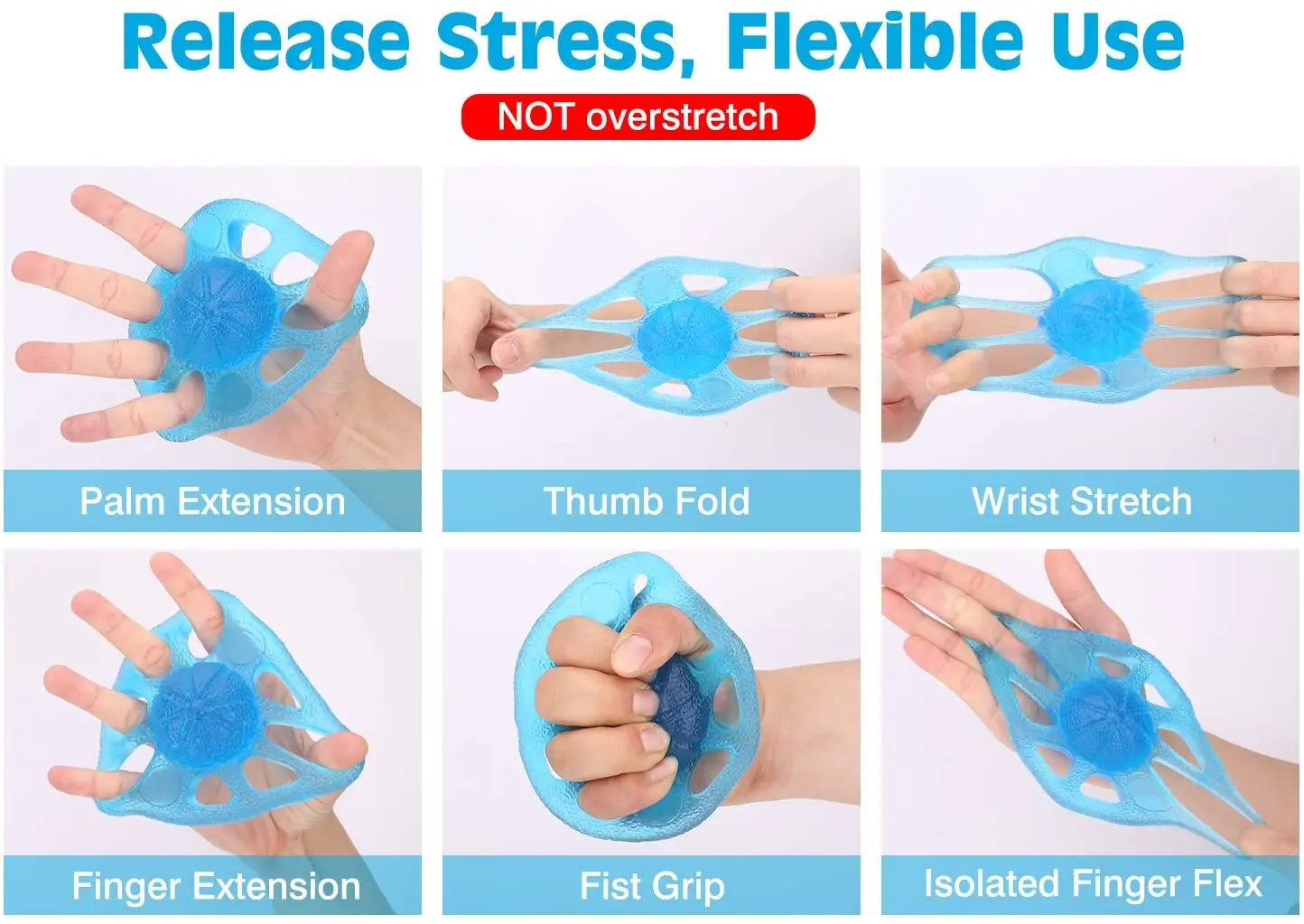 Release Stress, Flexible Use

NOT overstretch

Palm Extension

Thumb Fold

Wrist Stretch

Finger Extension

Fist Grip

Isolated Finger Flex