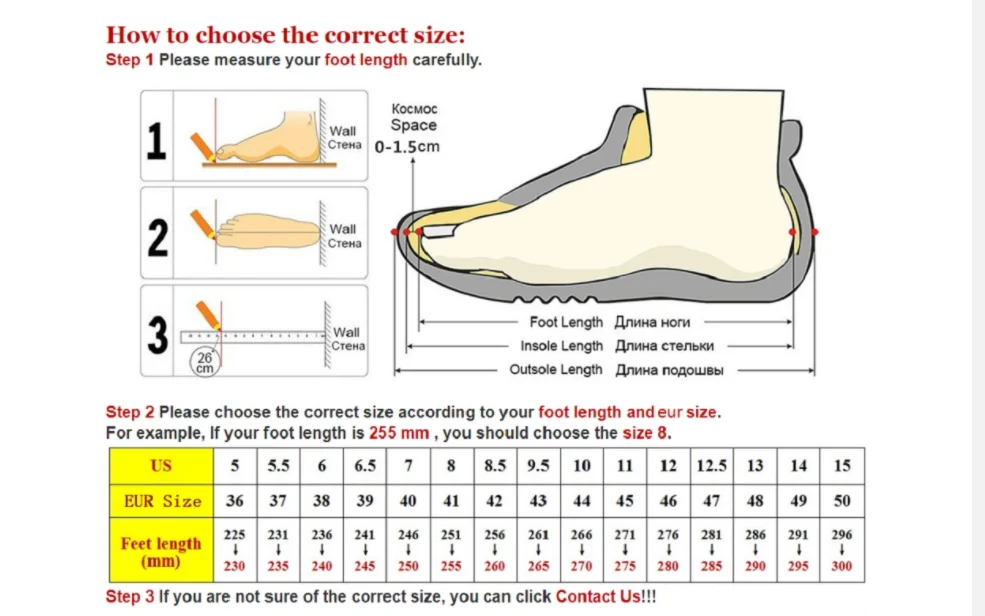 How to choose the correct size:
Step 1 Please measure your foot length carefully.

1 Wall Стена

2 Wall Стена

3 Wall Стена 26 cm

Космос Space 0-1.5cm

Foot Length Длина ноги
Insole Length Длина стельки
Outsole Length Длина подошвы

Step 2 Please choose the correct size according to your foot length and eur size.
For example, If your foot length is 255 mm , you should choose the size 8.

| US | 5 | 5.5 | 6 | 6.5 | 7 | 8 | 8.5 | 9.5 | 10 | 11 | 12 | 12.5 | 13 | 14 | 15 |
|---|---|---|---|---|---|---|---|---|---|---|---|---|---|---|---|
| EUR Size | 36 | 37 | 38 | 39 | 40 | 41 | 42 | 43 | 44 | 45 | 46 | 47 | 48 | 49 | 50 |
| Feet length (mm) | 225 ↓ 230 | 231 ↓ 235 | 236 ↓ 240 | 241 ↓ 245 | 246 ↓ 250 | 251 ↓ 255 | 256 ↓ 260 | 261 ↓ 265 | 266 ↓ 270 | 271 ↓ 275 | 276 ↓ 280 | 281 ↓ 285 | 286 ↓ 290 | 291 ↓ 295 | 296 ↓ 300 |

Step 3 If you are not sure of the correct size, you can click Contact Us!!!