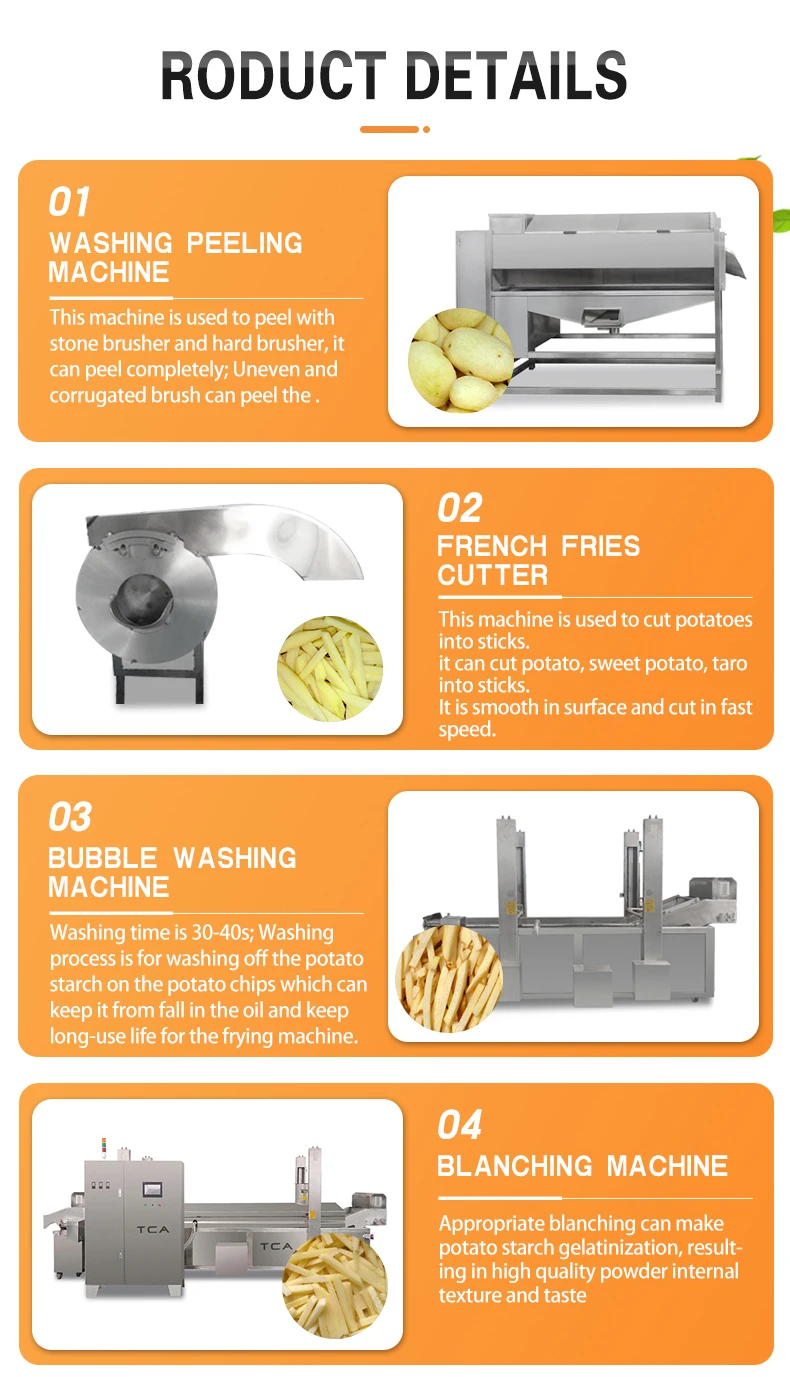 RODUCT DETAILS

01
WASHING PEELING MACHINE

This machine is used to peel with stone brusher and hard brusher, it can peel completely; Uneven and corrugated brush can peel the .

02
FRENCH FRIES CUTTER

This machine is used to cut potatoes into sticks.
it can cut potato, sweet potato, taro into sticks.
It is smooth in surface and cut in fast speed.

03
BUBBLE WASHING MACHINE

Washing time is 30-40s; Washing process is for washing off the potato starch on the potato chips which can keep it from fall in the oil and keep long-use life for the frying machine.

TCA
TCA

04
BLANCHING MACHINE

Appropriate blanching can make potato starch gelatinization, resulting in high quality powder internal texture and taste