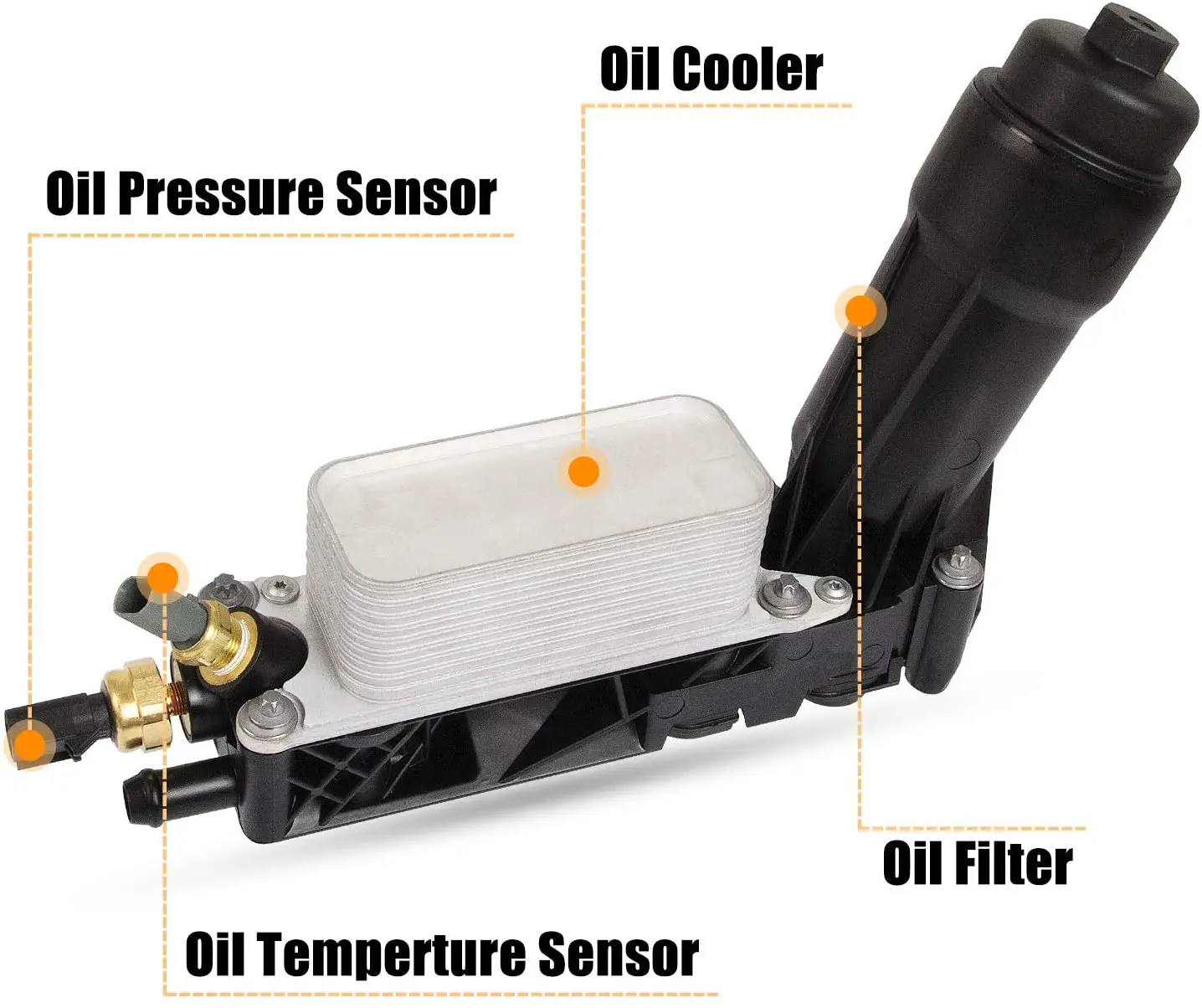 Oil Cooler

Oil Pressure Sensor

Oil Filter

Oil Temperture Sensor