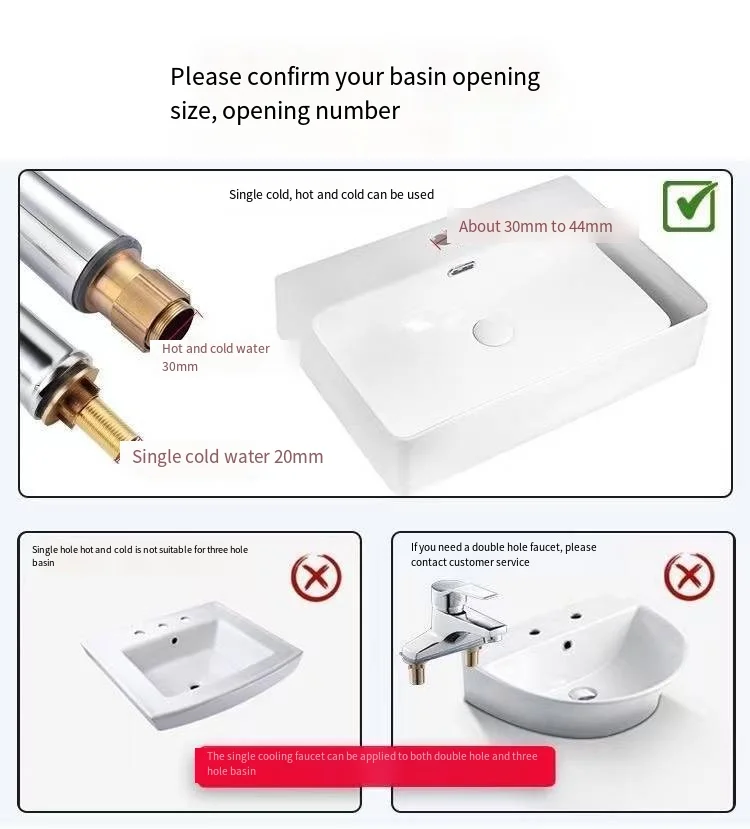 Please confirm your basin opening size, opening number

Single cold, hot and cold can be used

About 30mm to 44mm

Hot and cold water 30mm

Single cold water 20mm

Single hole hot and cold is not suitable for three hole basin

If you need a double hole faucet, please contact customer service

The single cooling faucet can be applied to both double hole and three hole basin