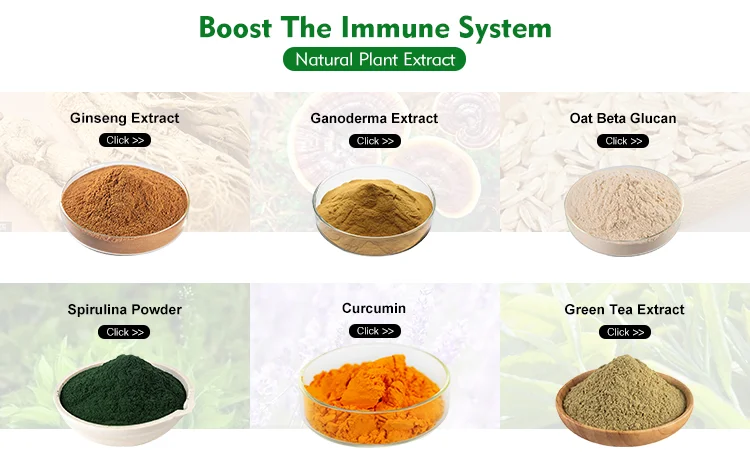 Boost The Immune System

Natural Plant Extract

Ginseng Extract
Click >>

Ganoderma Extract
Click >>

Oat Beta Glucan
Click >>

Spirulina Powder
Click >>

Curcumin
Click >>

Green Tea Extract
Click >>