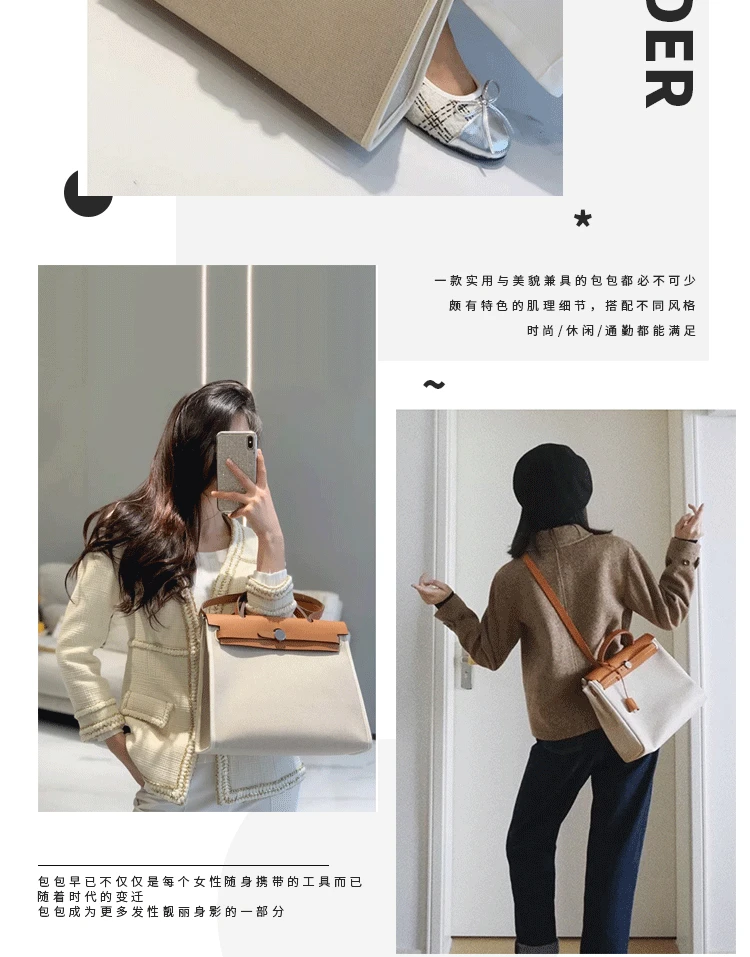 DER

*

一款实用与美貌兼具的包包都必不可少
颇有特色的肌理细节，搭配不同风格
时尚/休闲/通勤都能满足

~

包包早已不仅仅是每个女性随身携带的工具而已
随着时代的变迁
包包成为更多发性靓丽身影的一部分