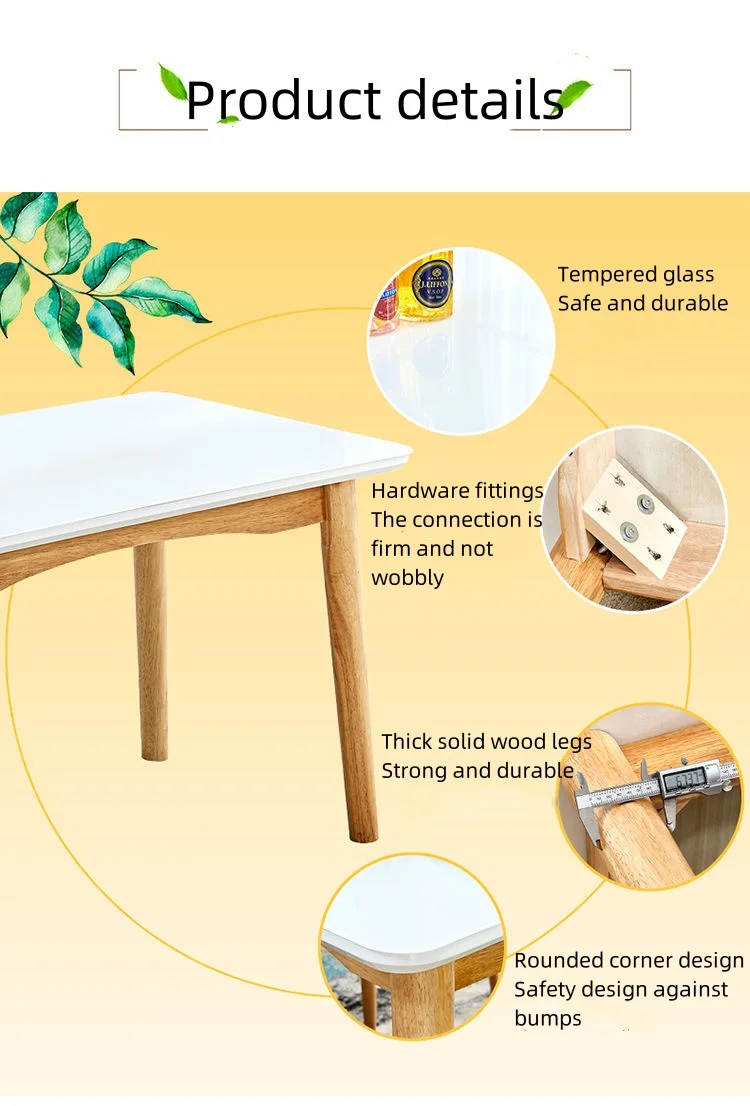 Product details

Tempered glass
Safe and durable

J.LIFFON
V.S.O.P

Hardware fittings
The connection is firm and not wobbly

Thick solid wood legs
Strong and durable

Rounded corner design
Safety design against bumps