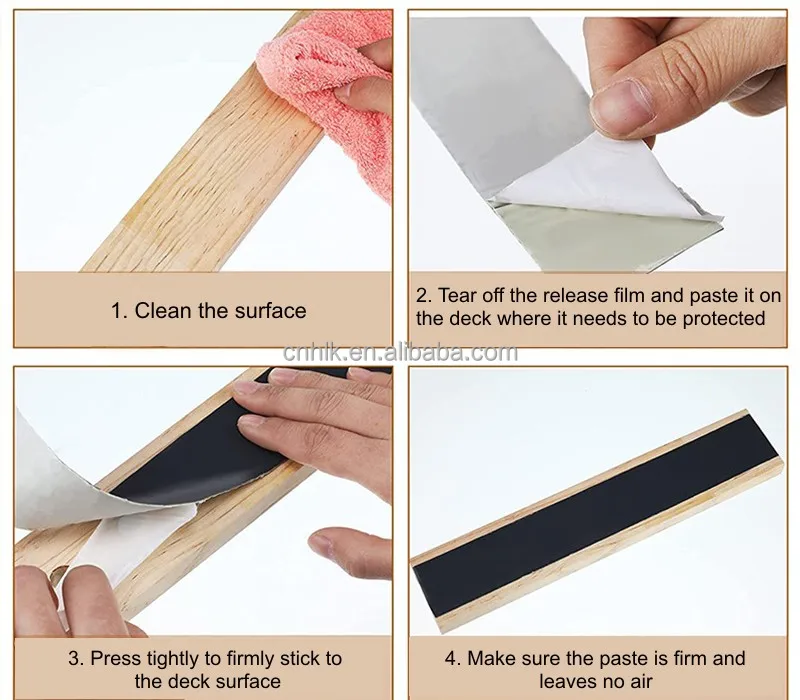 1. Clean the surface

2. Tear off the release film and paste it on the deck where it needs to be protected

cnhik.en.alibaba.com

3. Press tightly to firmly stick to the deck surface

4. Make sure the paste is firm and leaves no air