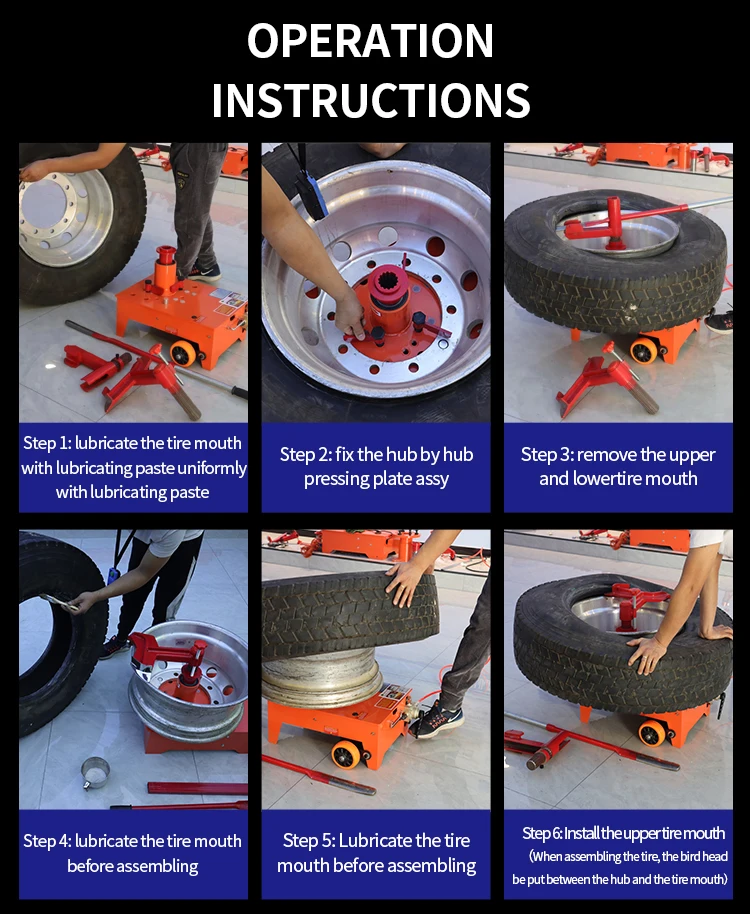 OPERATION INSTRUCTIONS

Step 1: lubricate the tire mouth with lubricating paste uniformly with lubricating paste

Step 2: fix the hub by hub pressing plate assy

Step 3: remove the upper and lowertire mouth

Step 4: lubricate the tire mouth before assembling

Step 5: Lubricate the tire mouth before assembling

Step 6: Install the upper tire mouth (When assembling the tire, the bird head be put between the hub and the tire mouth)